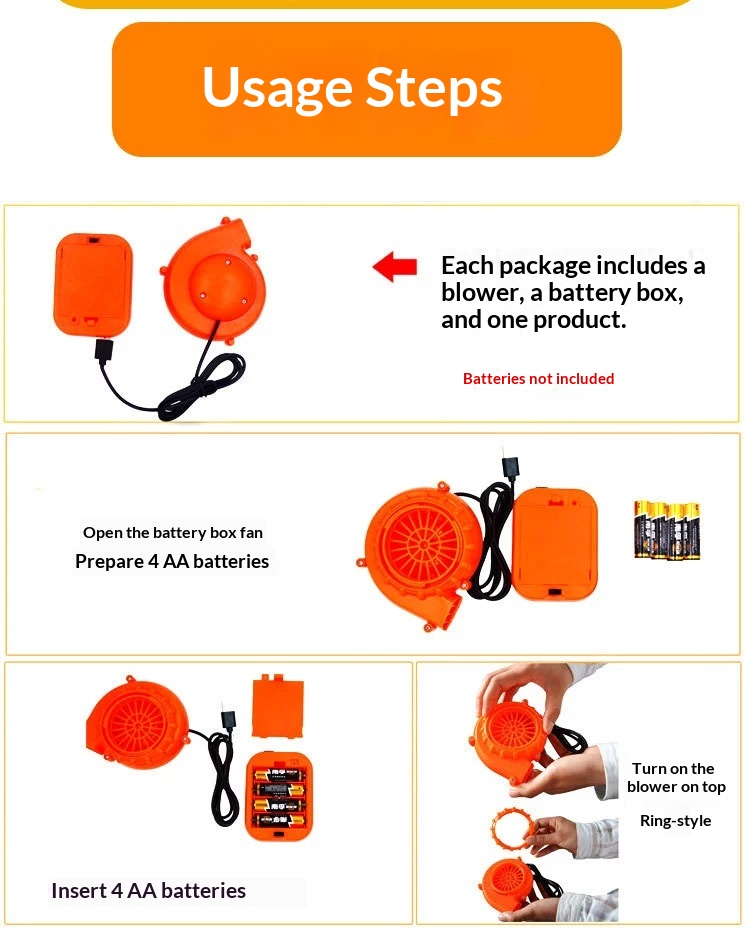 Usage Steps

Each package includes a blower, a battery box, and one product.

Batteries not included

Open the battery box fan
Prepare 4 AA batteries

Insert 4 AA batteries

Turn on the blower on top

Ring-style