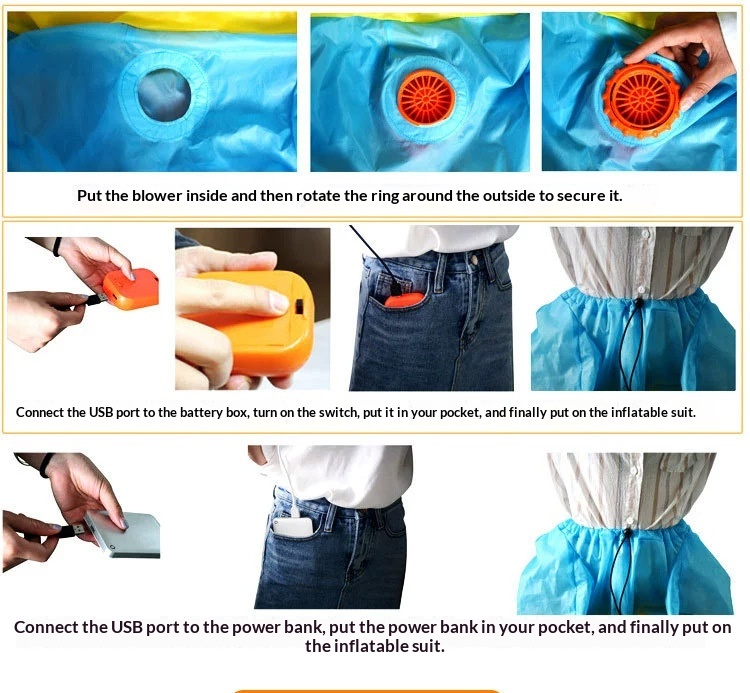 Put the blower inside and then rotate the ring around the outside to secure it.

Connect the USB port to the battery box, turn on the switch, put it in your pocket, and finally put on the inflatable suit.

Connect the USB port to the power bank, put the power bank in your pocket, and finally put on the inflatable suit.