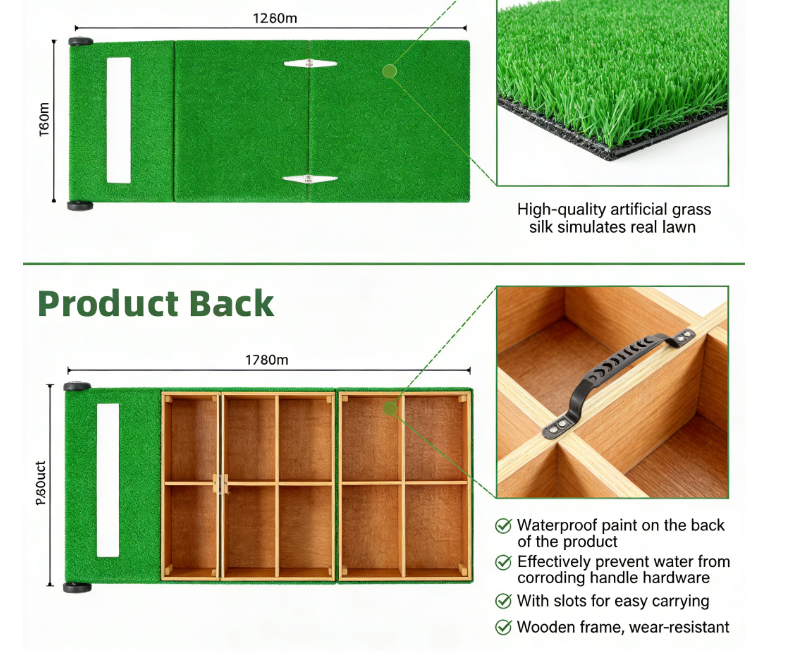 1260m

T60m

High-quality artificial grass silk simulates real lawn

Product Back

1780m

P.60uct

Waterproof paint on the back of the product

Effectively prevent water from corroding handle hardware

With slots for easy carrying

Wooden frame, wear-resistant