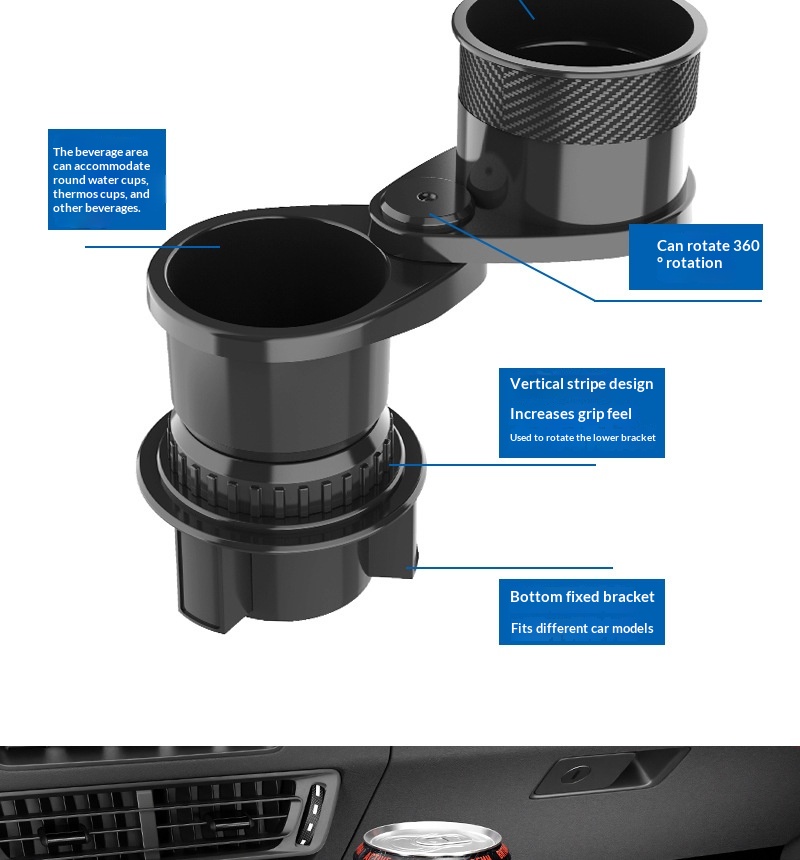 The beverage area can accommodate round water cups, thermos cups, and other beverages.

Can rotate 360 ° rotation

Vertical stripe design

Increases grip feel

Used to rotate the lower bracket

Bottom fixed bracket

Fits different car models