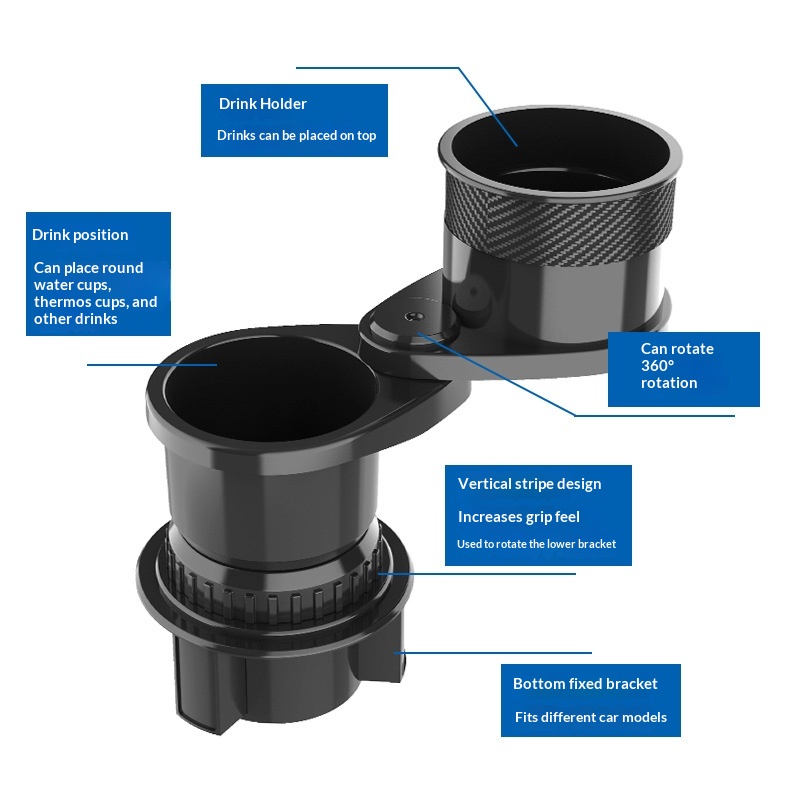 Drink Holder

Drinks can be placed on top

Drink position

Can place round water cups, thermos cups, and other drinks

Can rotate 360° rotation

Vertical stripe design

Increases grip feel

Used to rotate the lower bracket

Bottom fixed bracket

Fits different car models