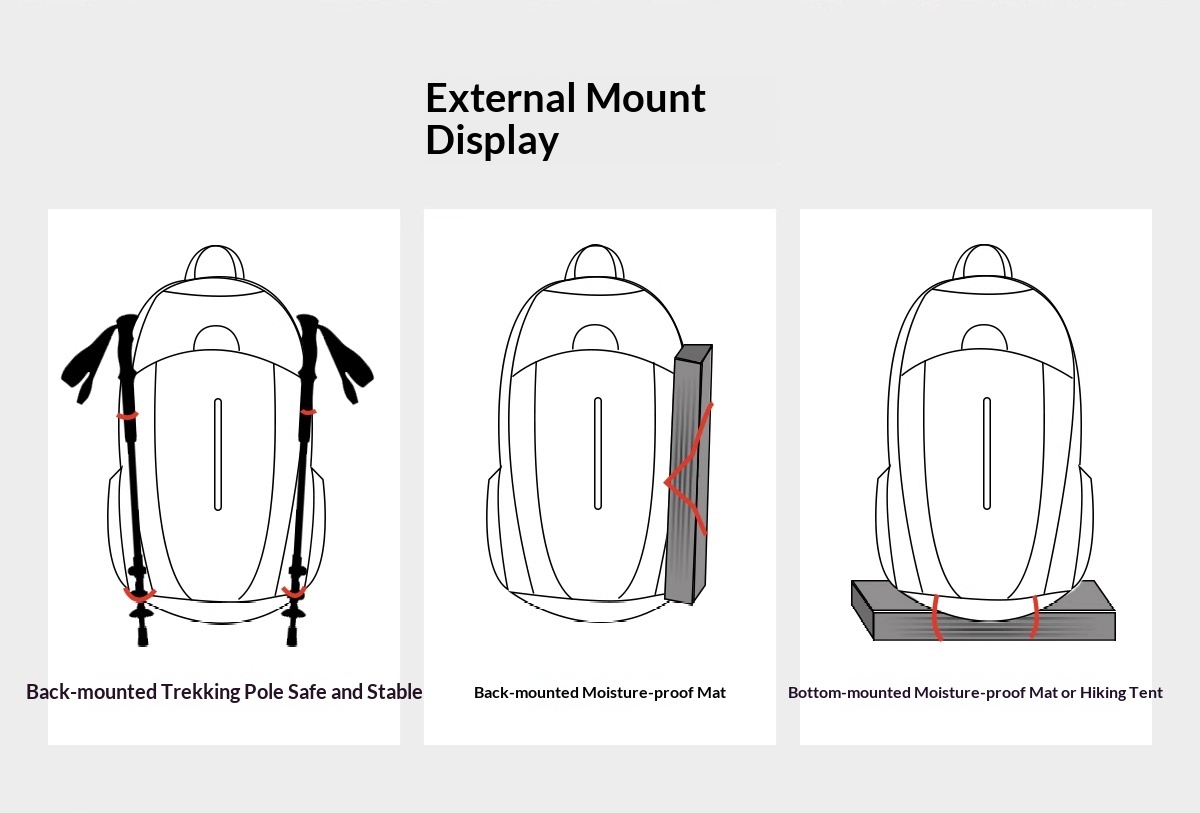 External Mount Display

Back-mounted Trekking Pole Safe and Stable

Back-mounted Moisture-proof Mat

Bottom-mounted Moisture-proof Mat or Hiking Tent