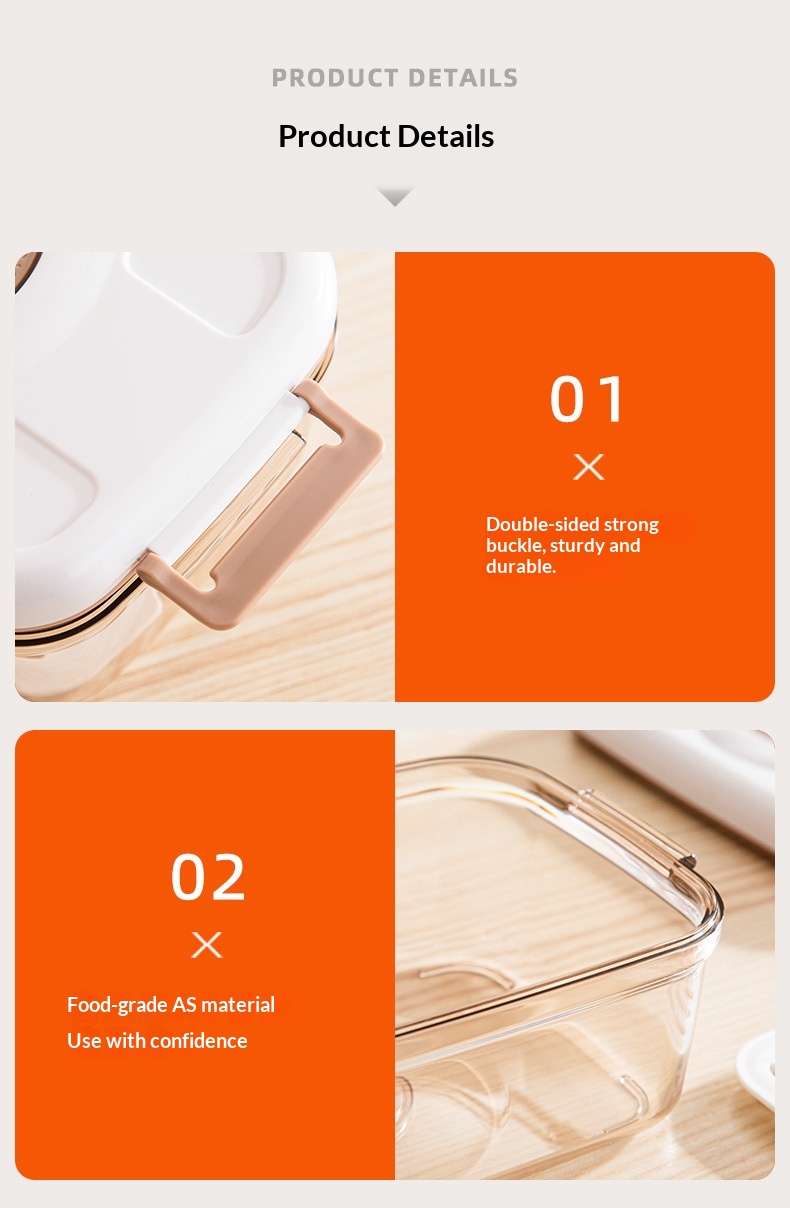 PRODUCT DETAILS

Product Details

01

×

Double-sided strong buckle, sturdy and durable.

02

×

Food-grade AS material

Use with confidence