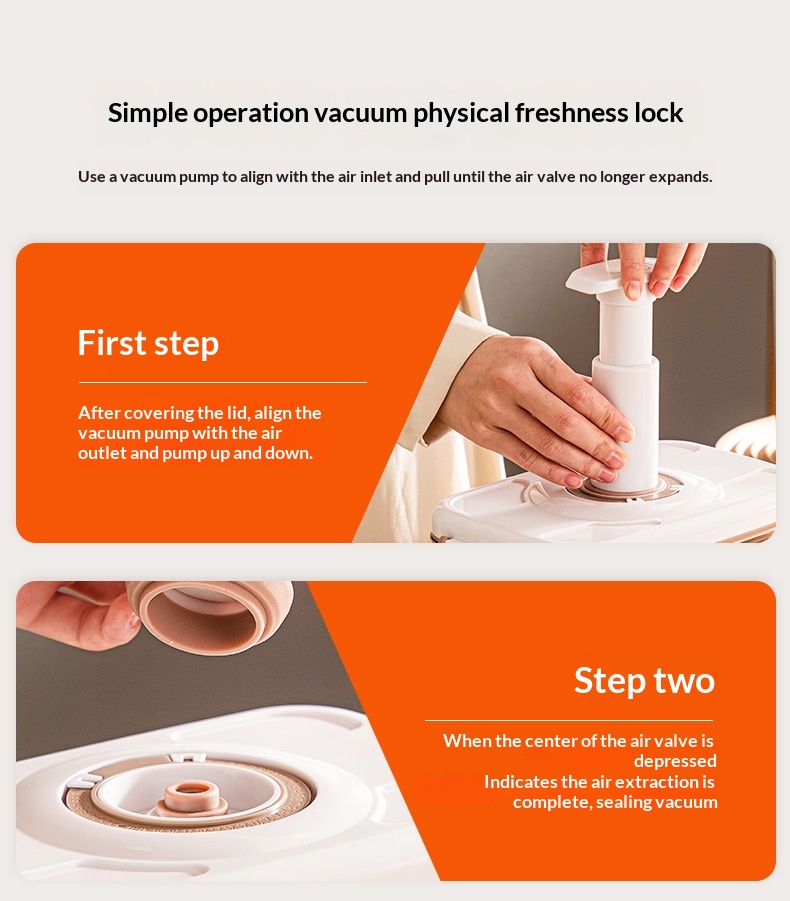 Simple operation vacuum physical freshness lock

Use a vacuum pump to align with the air inlet and pull until the air valve no longer expands.

First step

After covering the lid, align the vacuum pump with the air outlet and pump up and down.

Step two

When the center of the air valve is depressed
Indicates the air extraction is complete, sealing vacuum