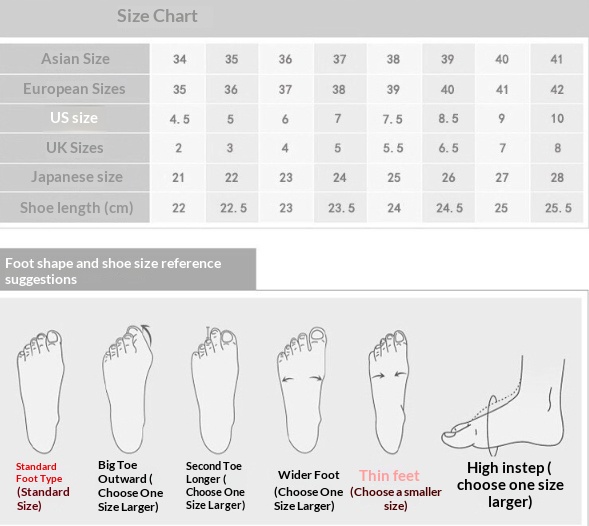 Size Chart

| Asian Size | 34 | 35 | 36 | 37 | 38 | 39 | 40 | 41 |
|---|---|---|---|---|---|---|---|---|
| European Sizes | 35 | 36 | 37 | 38 | 39 | 40 | 41 | 42 |
| US size | 4.5 | 5 | 6 | 7 | 7.5 | 8.5 | 9 | 10 |
| UK Sizes | 2 | 3 | 4 | 5 | 5.5 | 6.5 | 7 | 8 |
| Japanese size | 21 | 22 | 23 | 24 | 25 | 26 | 27 | 28 |
| Shoe length (cm) | 22 | 22.5 | 23 | 23.5 | 24 | 24.5 | 25 | 25.5 |

Foot shape and shoe size reference suggestions

Standard Foot Type (Standard Size)

Big Toe Outward ( Choose One Size Larger)

Second Toe Longer ( Choose One Size Larger)

Wider Foot (Choose One Size Larger)

Thin feet (Choose a smaller size)

High instep ( choose one size larger)