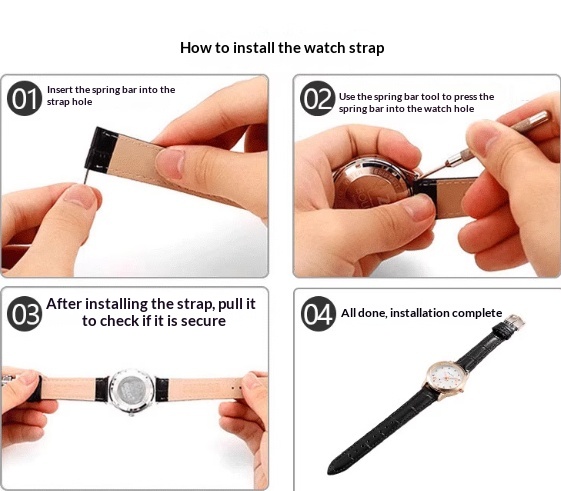 How to install the watch strap

01 Insert the spring bar into the strap hole

02 Use the spring bar tool to press the spring bar into the watch hole

03 After installing the strap, pull it to check if it is secure

04 All done, installation complete