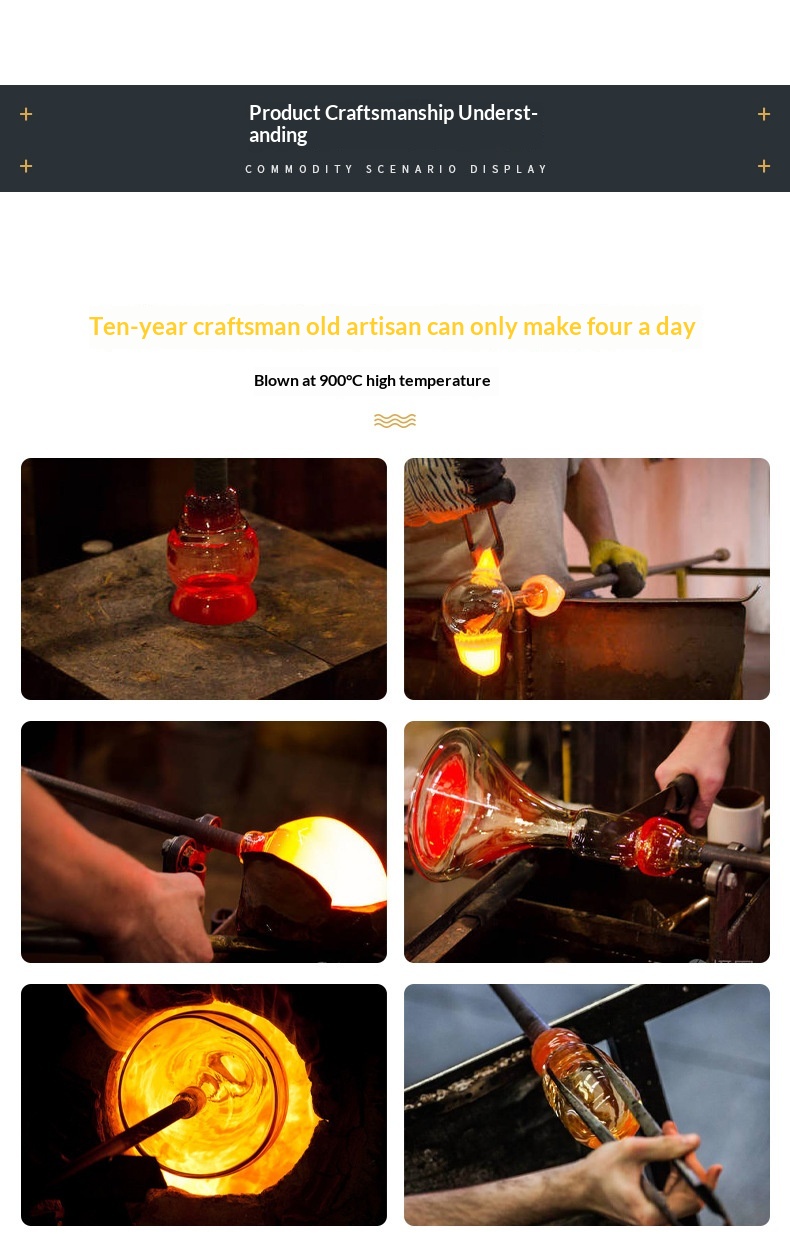 Product Craftsmanship Understanding

COMMODITY SCENARIO DISPLAY

Ten-year craftsman old artisan can only make four a day

Blown at 900°C high temperature