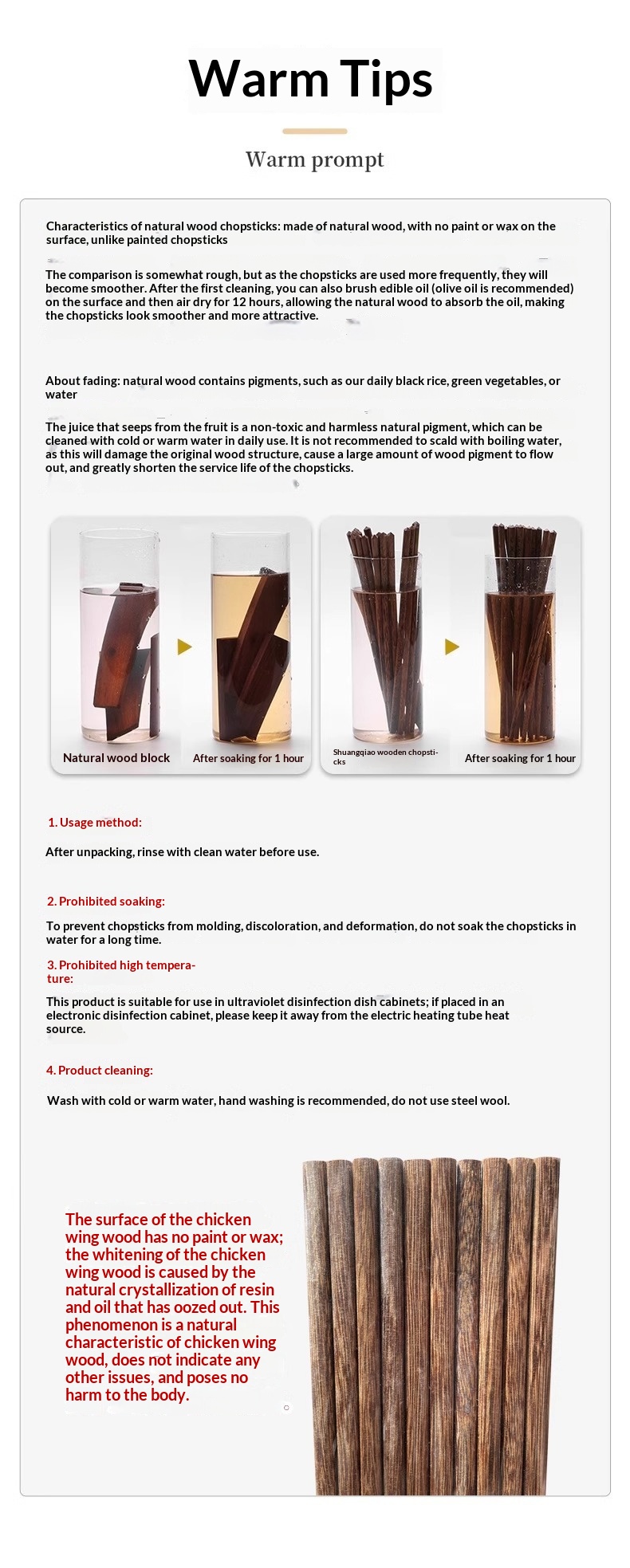 Warm Tips

Warm prompt

Characteristics of natural wood chopsticks: made of natural wood, with no paint or wax on the surface, unlike painted chopsticks

The comparison is somewhat rough, but as the chopsticks are used more frequently, they will become smoother. After the first cleaning, you can also brush edible oil (olive oil is recommended) on the surface and then air dry for 12 hours, allowing the natural wood to absorb the oil, making the chopsticks look smoother and more attractive.

About fading: natural wood contains pigments, such as our daily black rice, green vegetables, or water

The juice that seeps from the fruit is a non-toxic and harmless natural pigment, which can be cleaned with cold or warm water in daily use. It is not recommended to scald with boiling water, as this will damage the original wood structure, cause a large amount of wood pigment to flow out, and greatly shorten the service life of the chopsticks.

Natural wood block

After soaking for 1 hour

Shuangqiao wooden chopsticks

After soaking for 1 hour

1. Usage method:

After unpacking, rinse with clean water before use.

2. Prohibited soaking:

To prevent chopsticks from molding, discoloration, and deformation, do not soak the chopsticks in water for a long time.

3. Prohibited high temperature:

This product is suitable for use in ultraviolet disinfection dish cabinets; if placed in an electronic disinfection cabinet, please keep it away from the electric heating tube heat source.

4. Product cleaning:

Wash with cold or warm water, hand washing is recommended, do not use steel wool.

The surface of the chicken wing wood has no paint or wax; the whitening of the chicken wing wood is caused by the natural crystallization of resin and oil that has oozed out. This phenomenon is a natural characteristic of chicken wing wood, does not indicate any other issues, and poses no harm to the body.