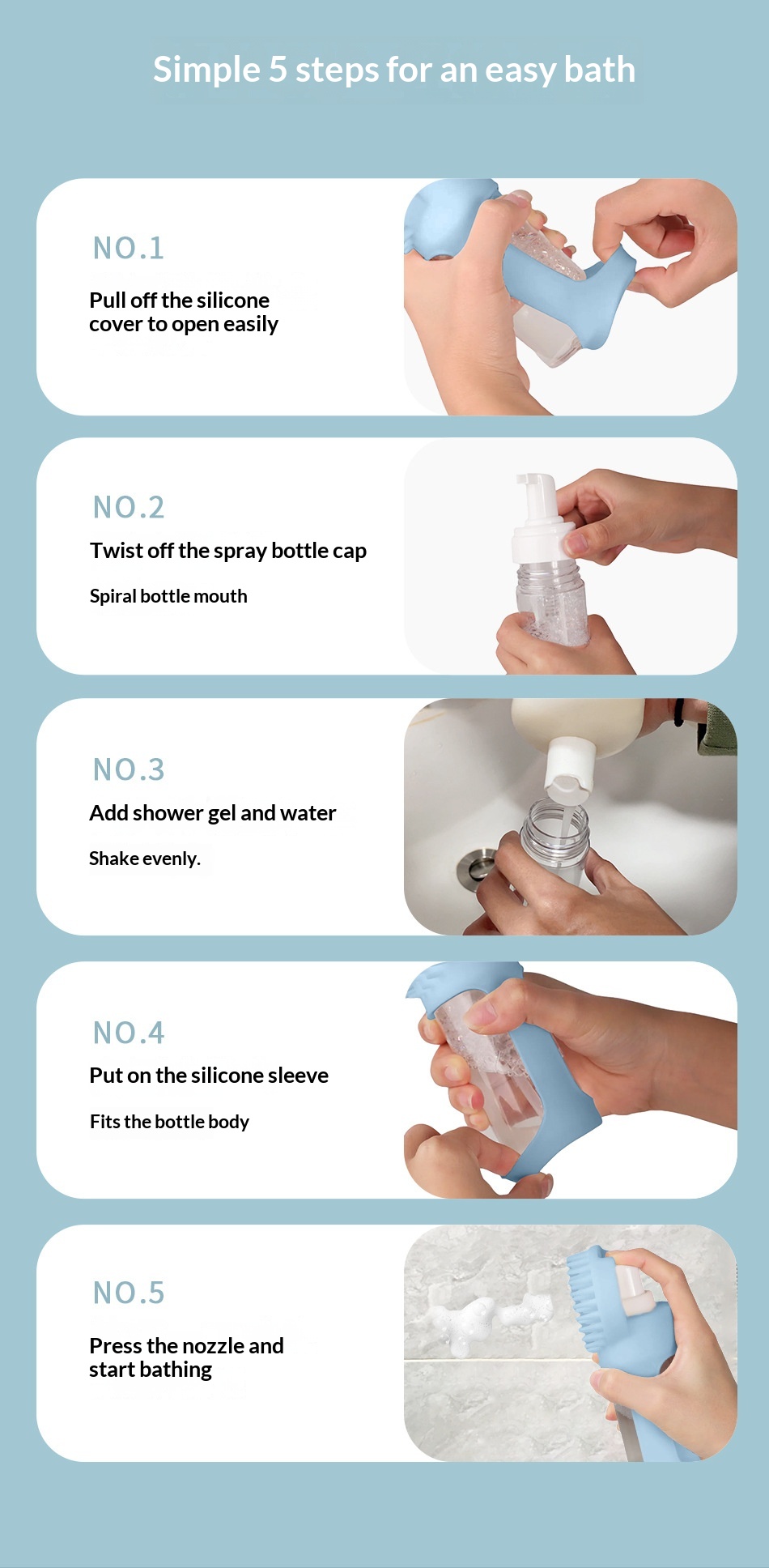 Simple 5 steps for an easy bath

NO.1

Pull off the silicone cover to open easily

NO.2

Twist off the spray bottle cap

Spiral bottle mouth

NO.3

Add shower gel and water

Shake evenly.

NO.4

Put on the silicone sleeve

Fits the bottle body

NO.5

Press the nozzle and start bathing