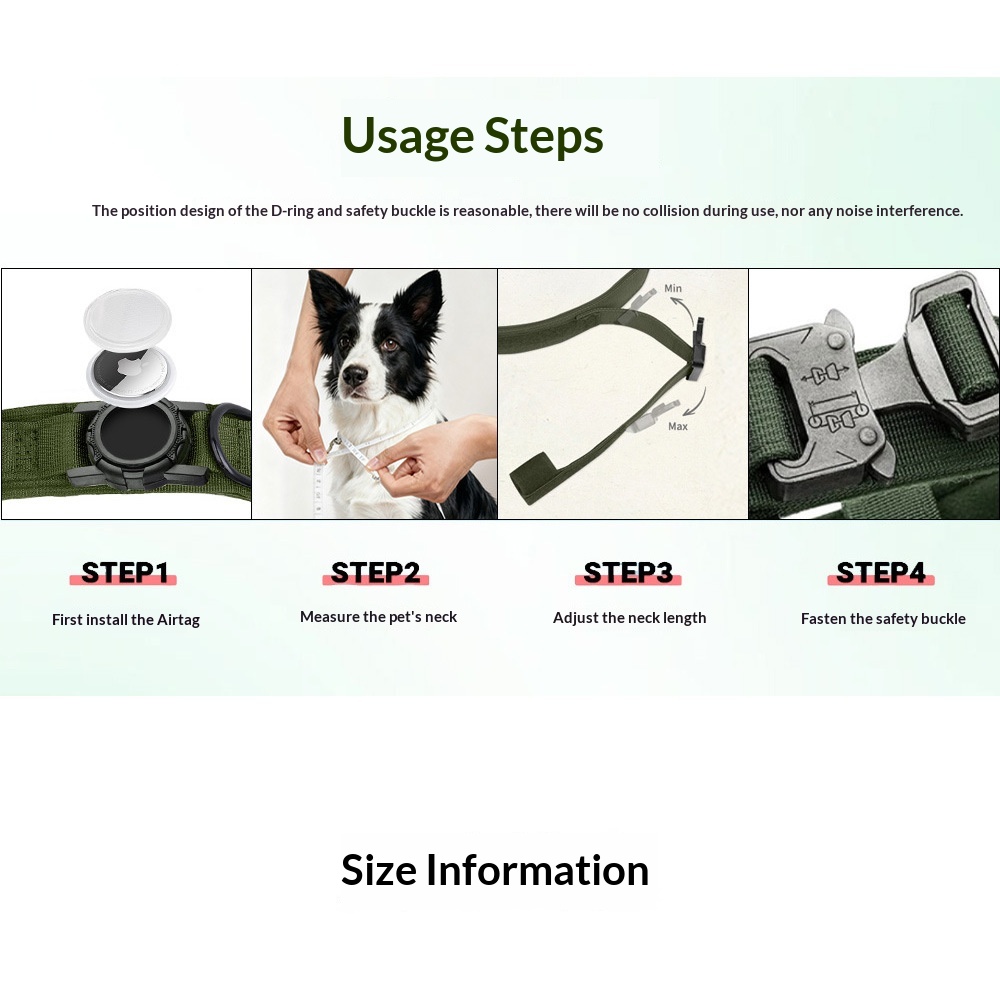 Usage Steps

The position design of the D-ring and safety buckle is reasonable, there will be no collision during use, nor any noise interference.

Min

Max

STEP1
First install the Airtag

STEP2
Measure the pet's neck

STEP3
Adjust the neck length

STEP4
Fasten the safety buckle

Size Information