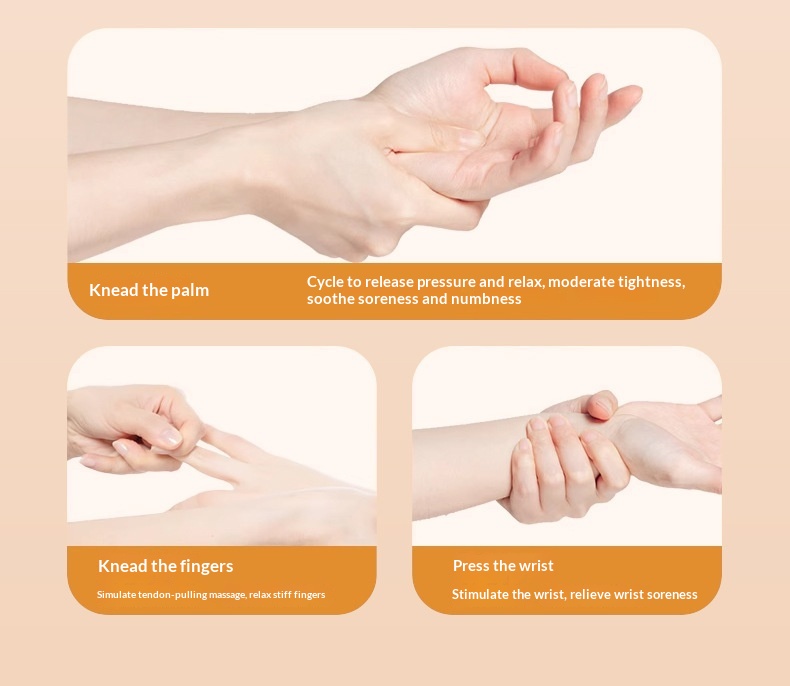 Knead the palm

Cycle to release pressure and relax, moderate tightness, soothe soreness and numbness

Knead the fingers

Simulate tendon-pulling massage, relax stiff fingers

Press the wrist

Stimulate the wrist, relieve wrist soreness