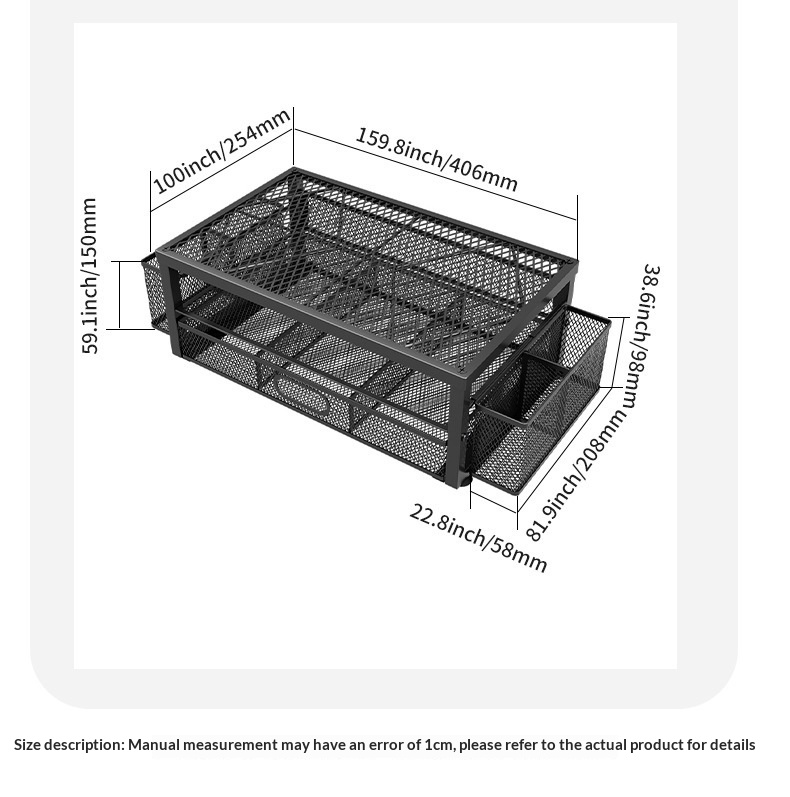 100inch/254mm

159.8inch/406mm

59.1inch/150mm

38.6inch/98mm

81.9inch/208mm

22.8inch/58mm

Size description: Manual measurement may have an error of 1cm, please refer to the actual product for details