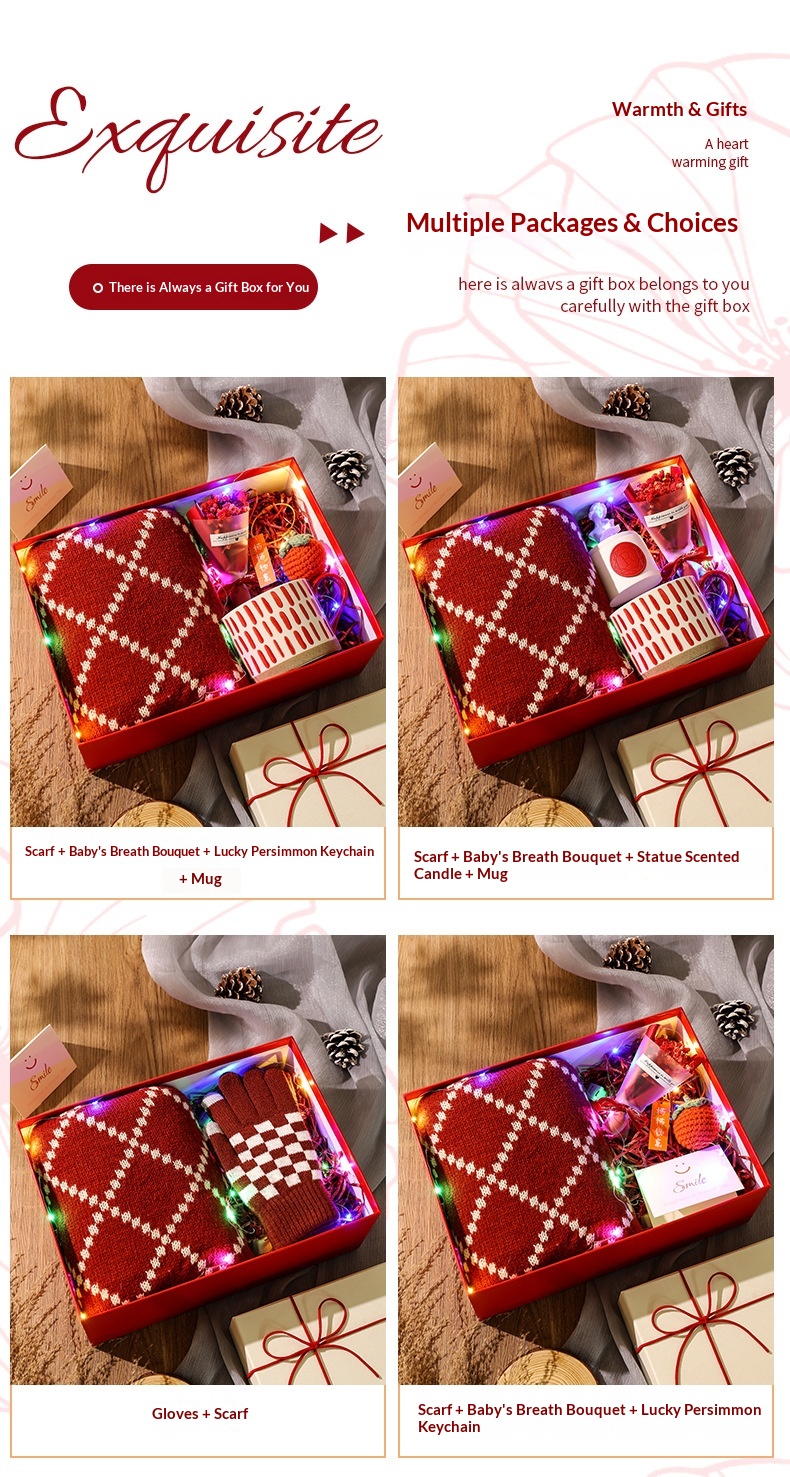 Exquisite

Warmth & Gifts

A heart warming gift

Multiple Packages & Choices

There is Always a Gift Box for You

here is alwavs a gift box belongs to you carefully with the gift box

Smile

Smile

Scarf + Baby's Breath Bouquet + Lucky Persimmon Keychain + Mug

Scarf + Baby's Breath Bouquet + Statue Scented Candle + Mug

Smile

Smile

Gloves + Scarf

Scarf + Baby's Breath Bouquet + Lucky Persimmon Keychain