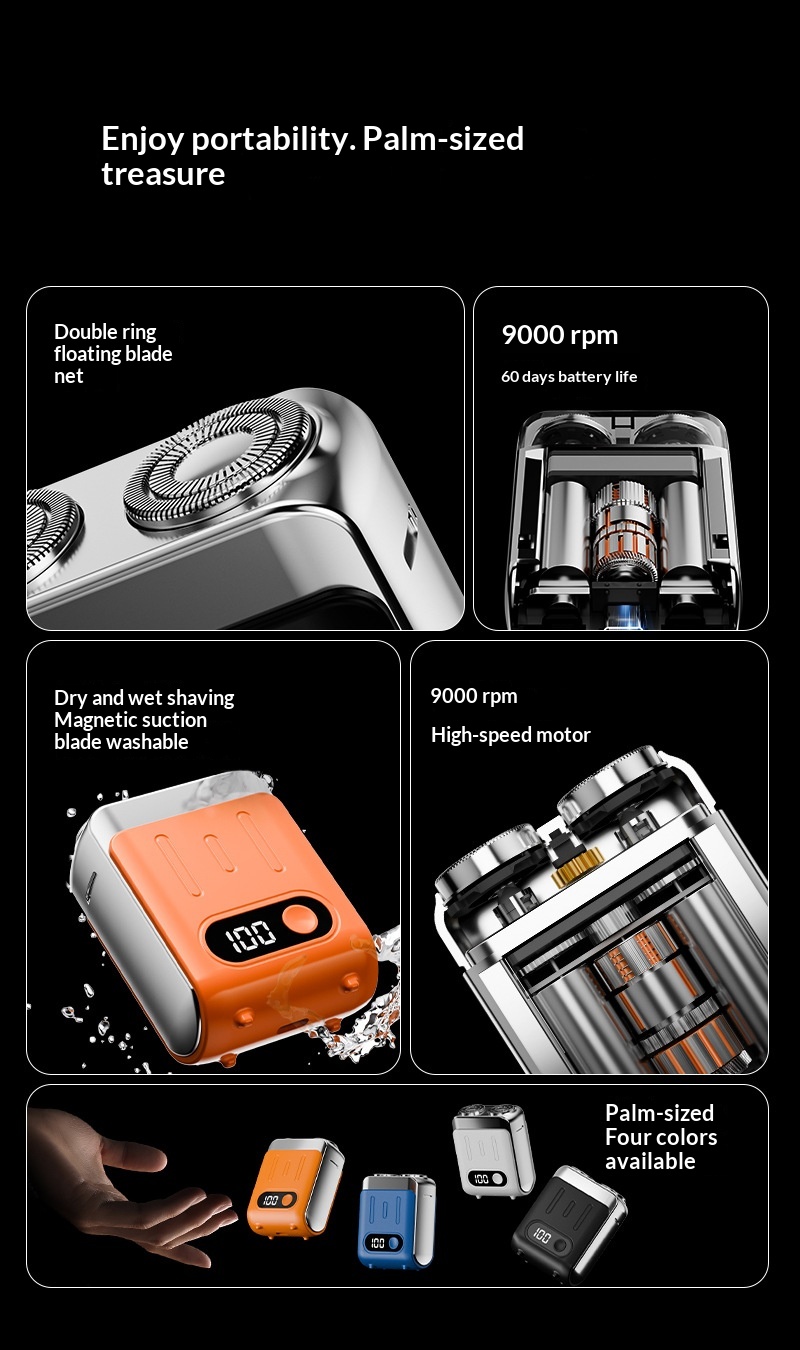 Enjoy portability. Palm-sized treasure

Double ring floating blade net

9000 rpm

60 days battery life

Dry and wet shaving
Magnetic suction blade washable

100

9000 rpm

High-speed motor

Palm-sized
Four colors available

100

100

100

100