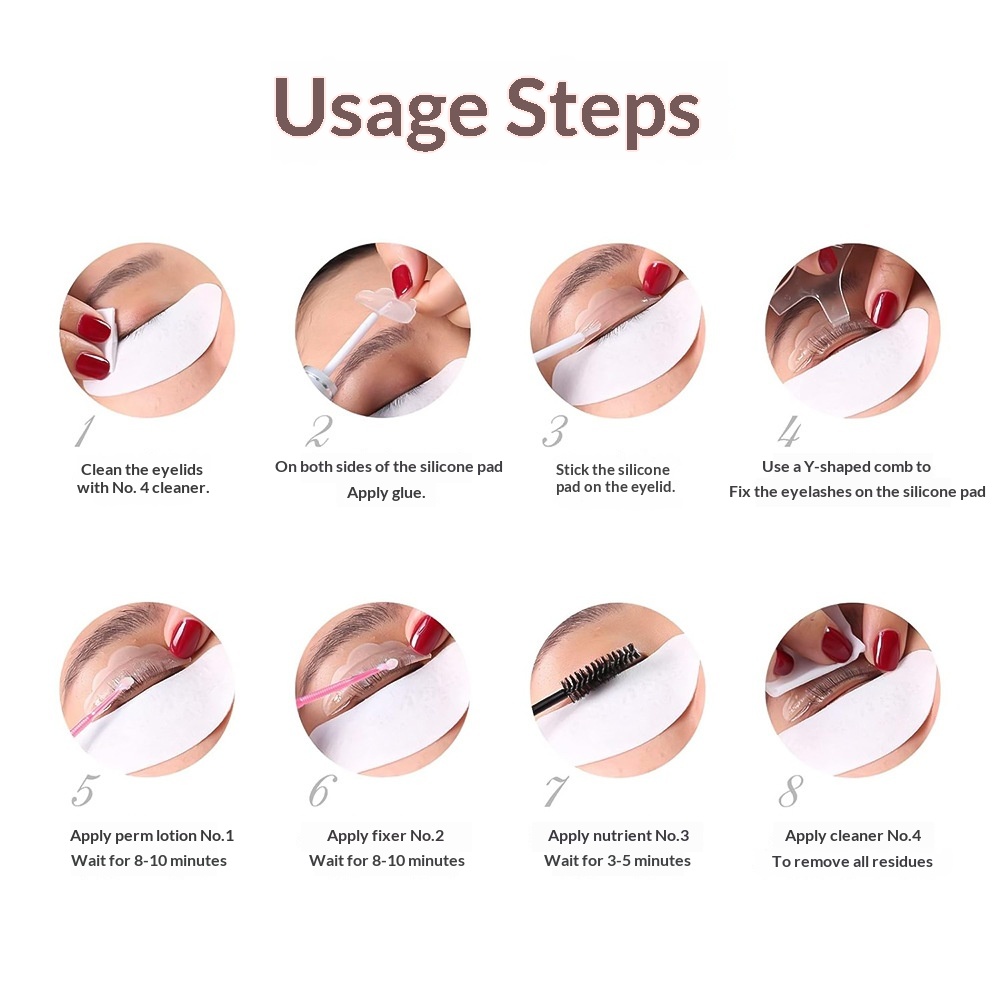 Usage Steps

1
Clean the eyelids with No. 4 cleaner.

2
On both sides of the silicone pad Apply glue.

3
Stick the silicone pad on the eyelid.

4
Use a Y-shaped comb to Fix the eyelashes on the silicone pad

5
Apply perm lotion No.1 Wait for 8-10 minutes

6
Apply fixer No.2 Wait for 8-10 minutes

7
Apply nutrient No.3 Wait for 3-5 minutes

8
Apply cleaner No.4 To remove all residues