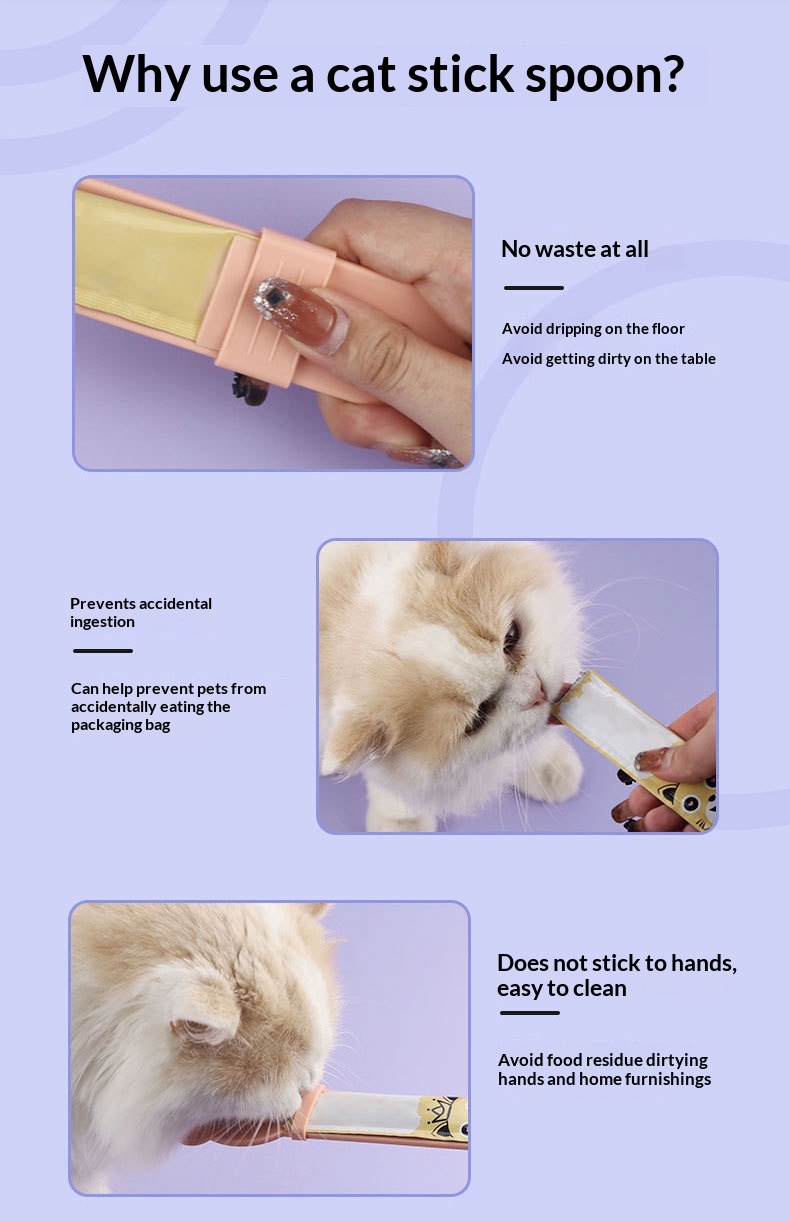 Why use a cat stick spoon?

No waste at all

Avoid dripping on the floor

Avoid getting dirty on the table

Prevents accidental ingestion

Can help prevent pets from accidentally eating the packaging bag

Does not stick to hands, easy to clean

Avoid food residue dirtying hands and home furnishings