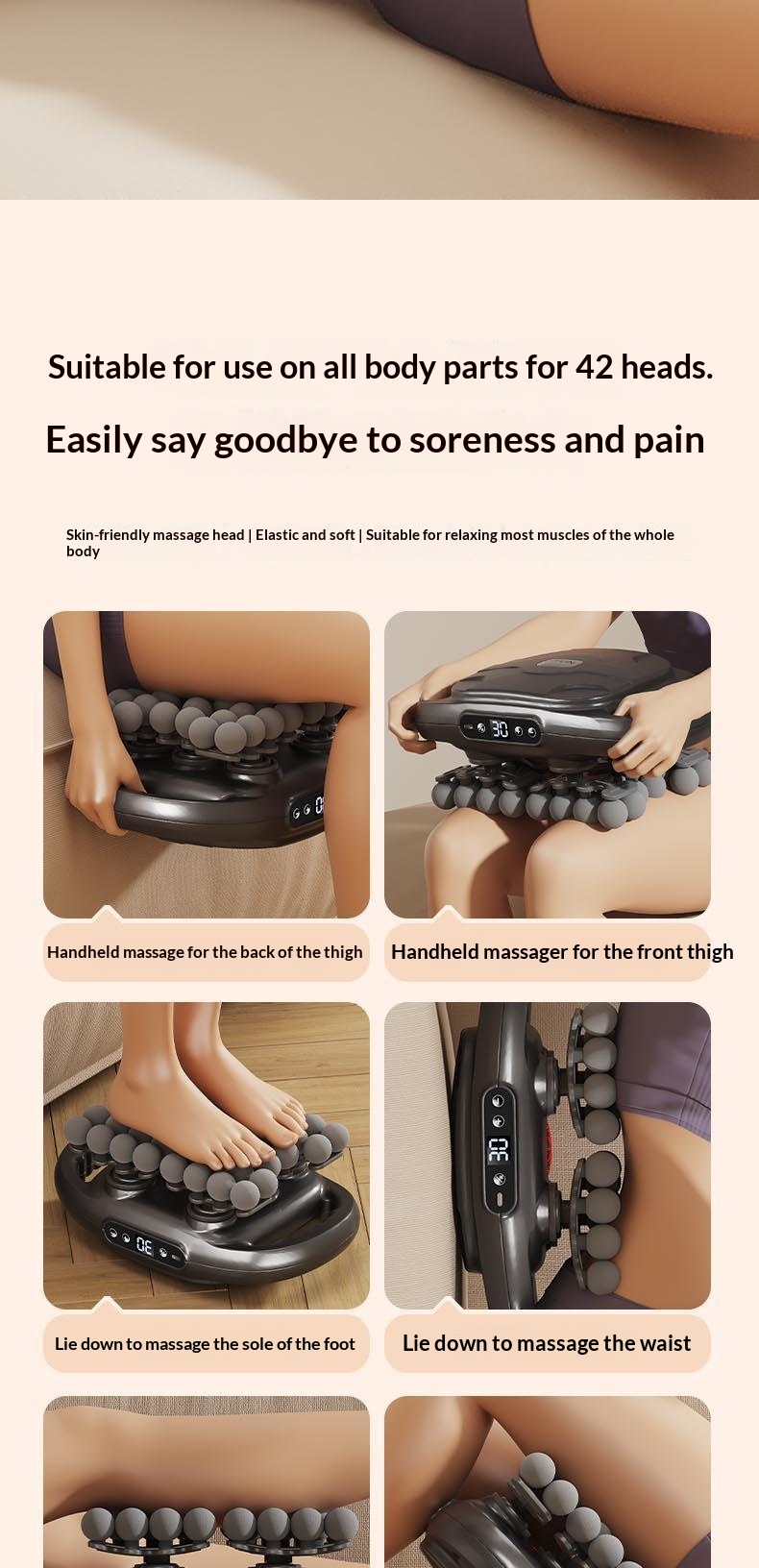 Suitable for use on all body parts for 42 heads.

Easily say goodbye to soreness and pain

Skin-friendly massage head | Elastic and soft | Suitable for relaxing most muscles of the whole body

30

Handheld massage for the back of the thigh

Handheld massager for the front thigh

30

30

Lie down to massage the sole of the foot

Lie down to massage the waist