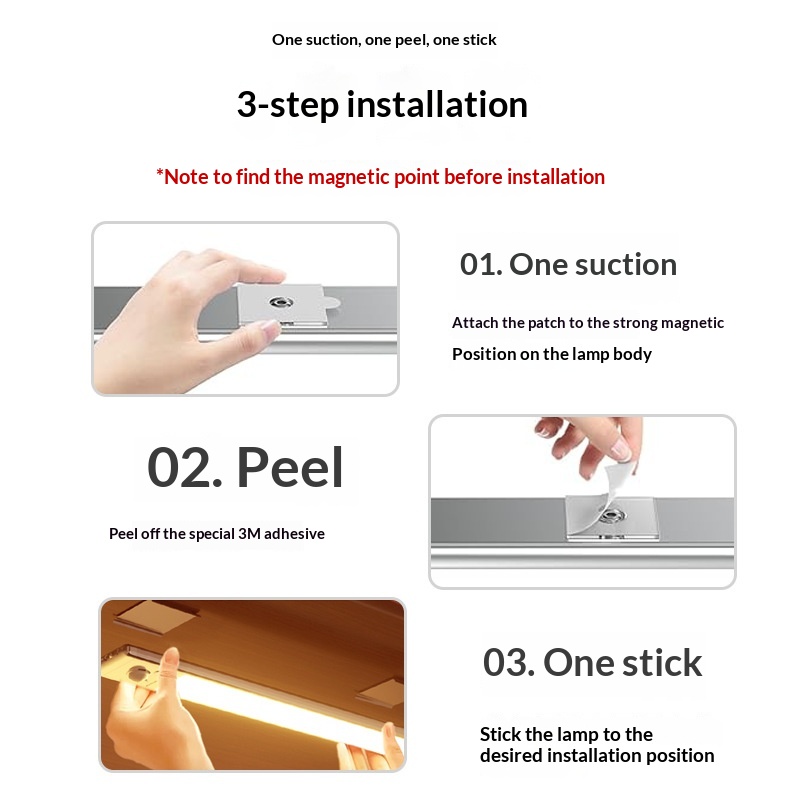 One suction, one peel, one stick

3-step installation

*Note to find the magnetic point before installation

01. One suction

Attach the patch to the strong magnetic

Position on the lamp body

02. Peel

Peel off the special 3M adhesive

03. One stick

Stick the lamp to the desired installation position