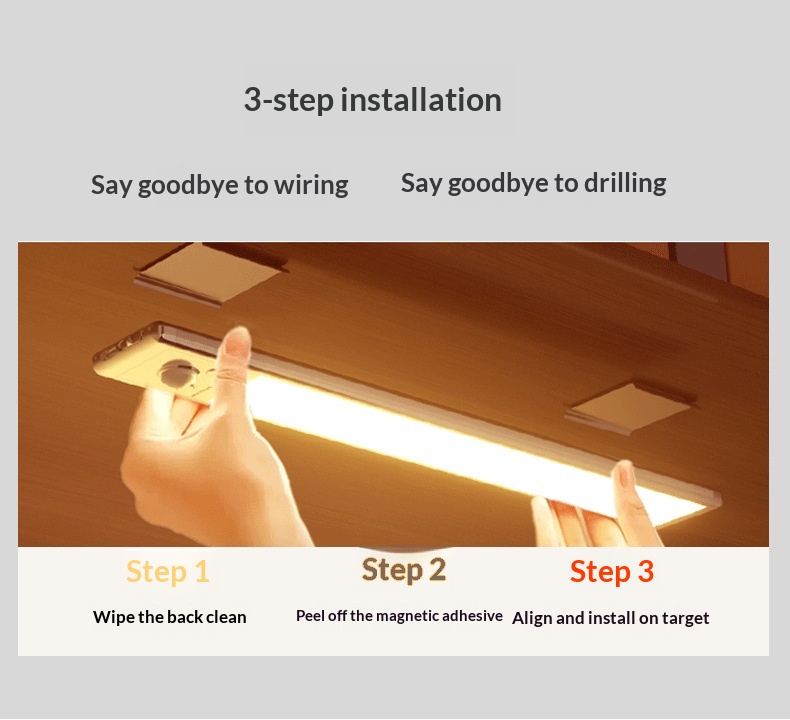 3-step installation

Say goodbye to wiring

Say goodbye to drilling

Step 1
Wipe the back clean

Step 2
Peel off the magnetic adhesive

Step 3
Align and install on target