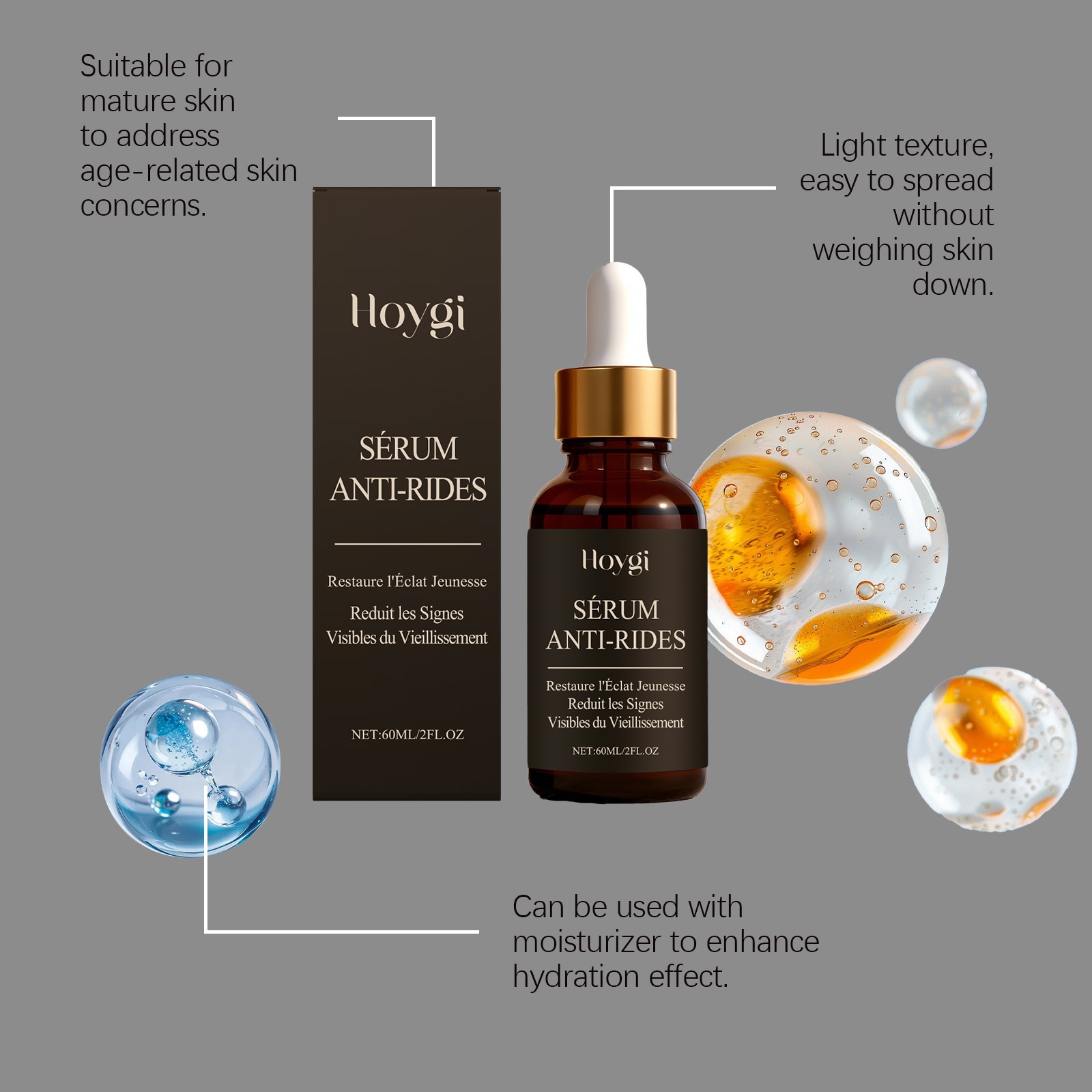 Suitable for mature skin to address age-related skin concerns.

Light texture, easy to spread without weighing skin down.

Hoygi

SÉRUM ANTI-RIDES

Restaure l'Éclat Jeunesse

Reduit les Signes Visibles du Vieillissement

NET:60ML/2FL.OZ

Hoygi

SÉRUM ANTI-RIDES

Restaure l'Éclat Jeunesse

Reduit les Signes Visibles du Vieillissement

NET:60ML/2FL.OZ

Can be used with moisturizer to enhance hydration effect.