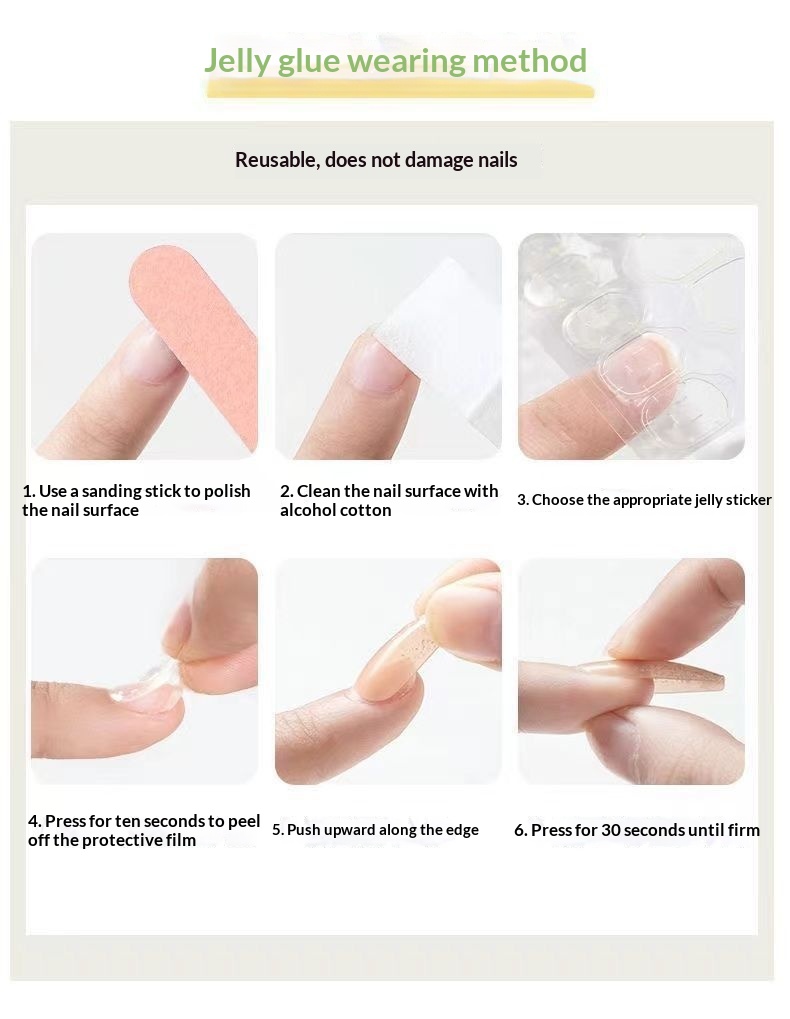 Jelly glue wearing method

Reusable, does not damage nails

1. Use a sanding stick to polish the nail surface

2. Clean the nail surface with alcohol cotton

3. Choose the appropriate jelly sticker

4. Press for ten seconds to peel off the protective film

5. Push upward along the edge

6. Press for 30 seconds until firm