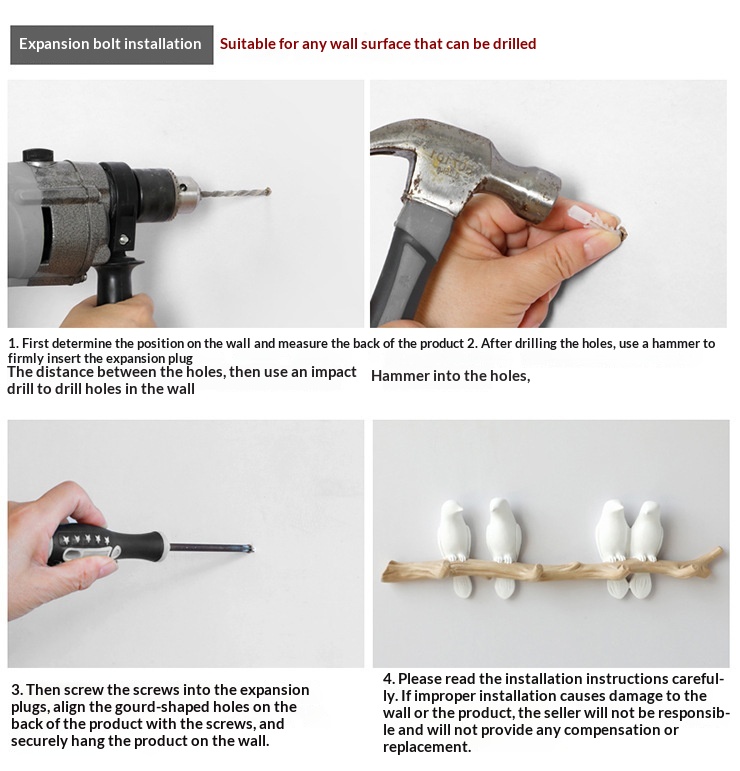 Expansion bolt installation

Suitable for any wall surface that can be drilled

1. First determine the position on the wall and measure the back of the product 2. After drilling the holes, use a hammer to firmly insert the expansion plug

The distance between the holes, then use an impact drill to drill holes in the wall

Hammer into the holes,

3. Then screw the screws into the expansion plugs, align the gourd-shaped holes on the back of the product with the screws, and securely hang the product on the wall.

4. Please read the installation instructions carefully. If improper installation causes damage to the wall or the product, the seller will not be responsible and will not provide any compensation or replacement.