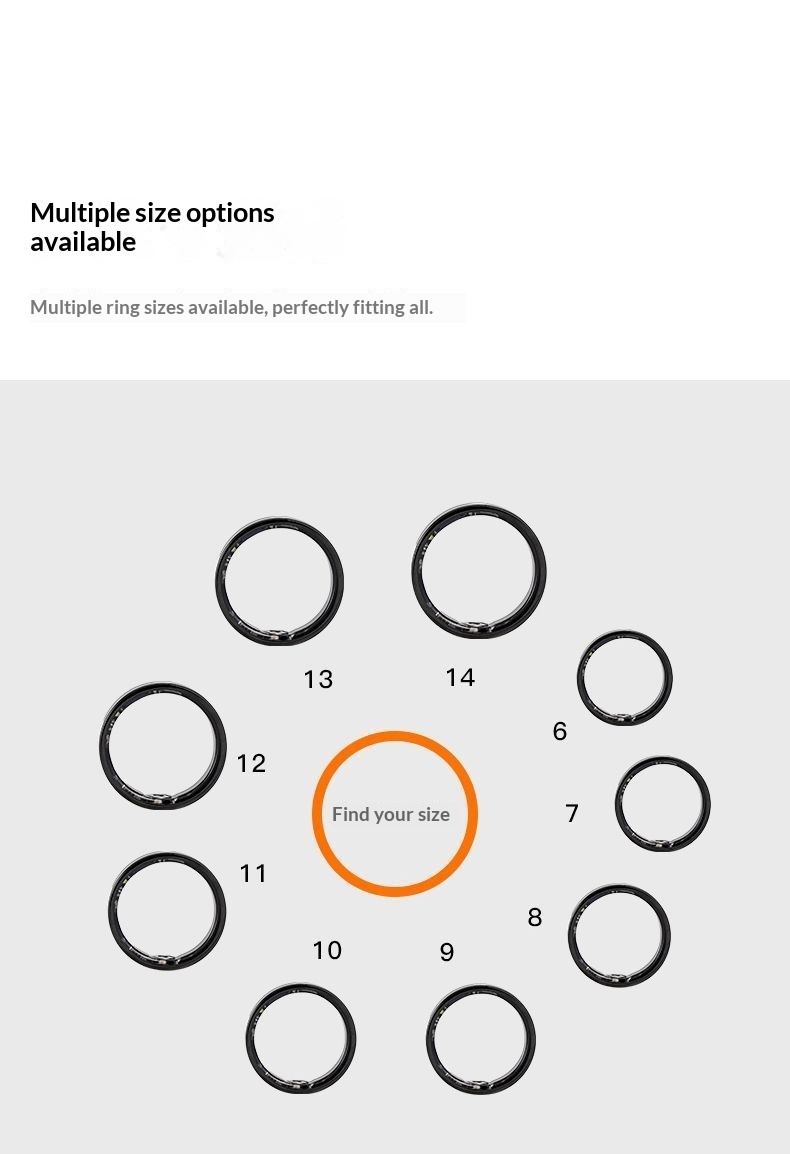 Multiple size options available

Multiple ring sizes available, perfectly fitting all.

13

14

6

12

Find your size

7

11

8

10

9