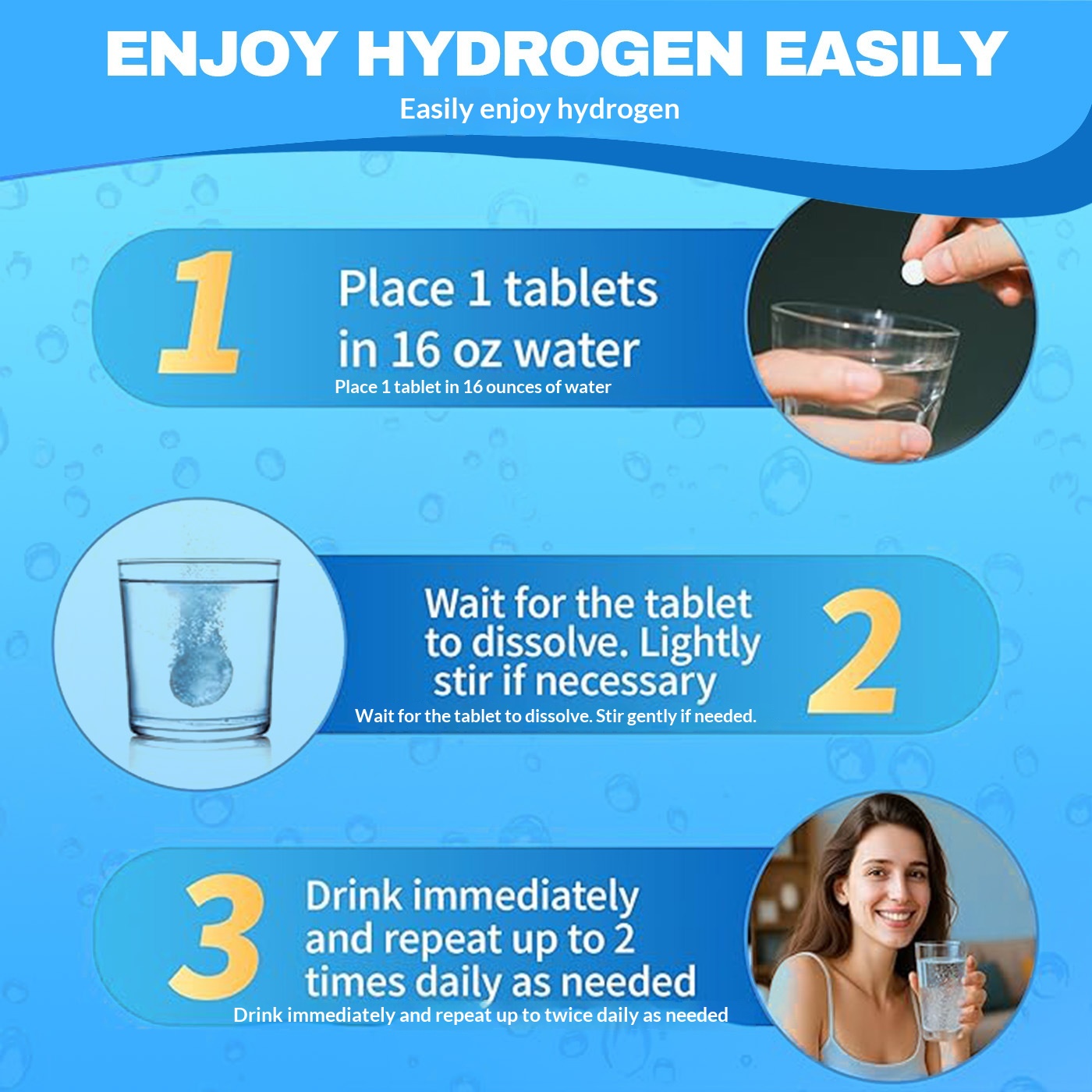 ENJOY HYDROGEN EASILY
Easily enjoy hydrogen

1
Place 1 tablets in 16 oz water
Place 1 tablet in 16 ounces of water

Wait for the tablet to dissolve. Lightly stir if necessary
2
Wait for the tablet to dissolve. Stir gently if needed.

3
Drink immediately and repeat up to 2 times daily as needed
Drink immediately and repeat up to twice daily as needed