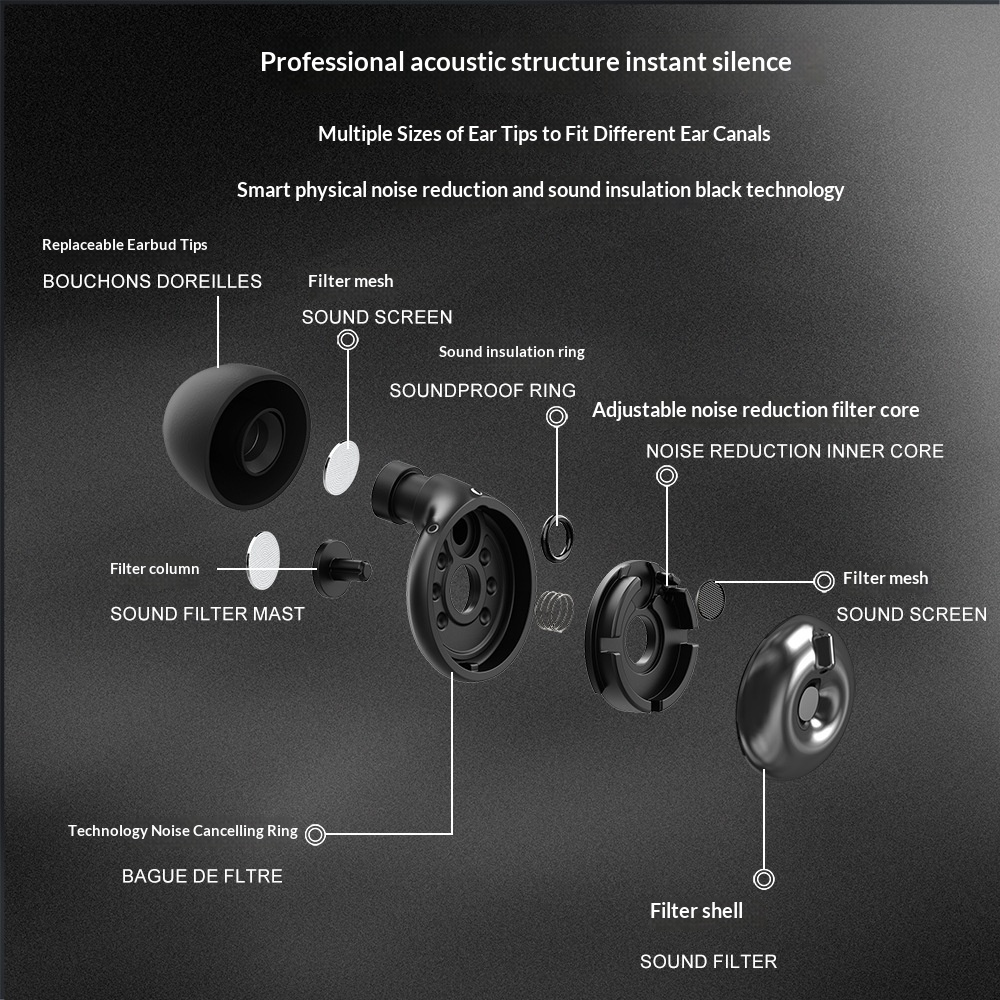 Professional acoustic structure instant silence

Multiple Sizes of Ear Tips to Fit Different Ear Canals

Smart physical noise reduction and sound insulation black technology

Replaceable Earbud Tips

BOUCHONS DOREILLES

Filter mesh

SOUND SCREEN

Sound insulation ring

SOUNDPROOF RING

Adjustable noise reduction filter core

NOISE REDUCTION INNER CORE

Filter column

SOUND FILTER MAST

Filter mesh

SOUND SCREEN

Technology Noise Cancelling Ring

BAGUE DE FLTRE

Filter shell

SOUND FILTER