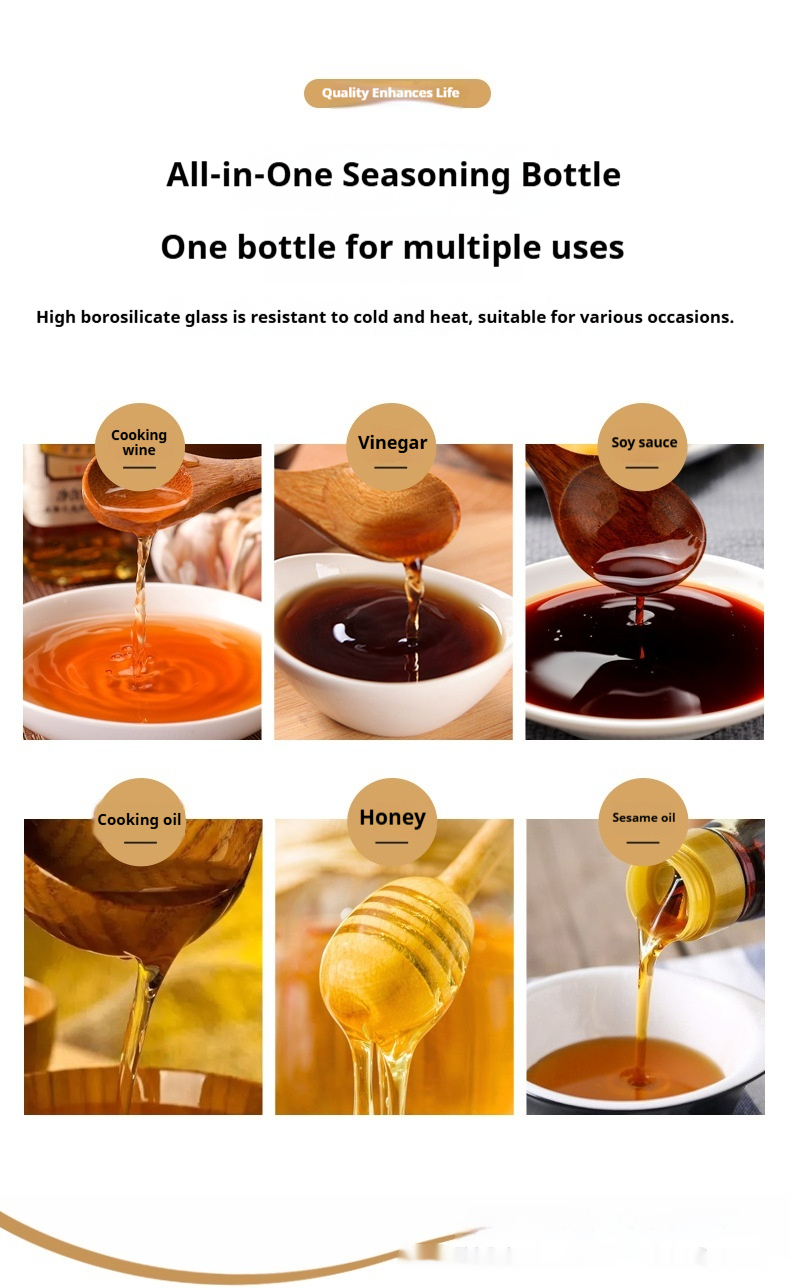 Quality Enhances Life

All-in-One Seasoning Bottle

One bottle for multiple uses

High borosilicate glass is resistant to cold and heat, suitable for various occasions.

Cooking wine

Vinegar

Soy sauce

Cooking oil

Honey

Sesame oil