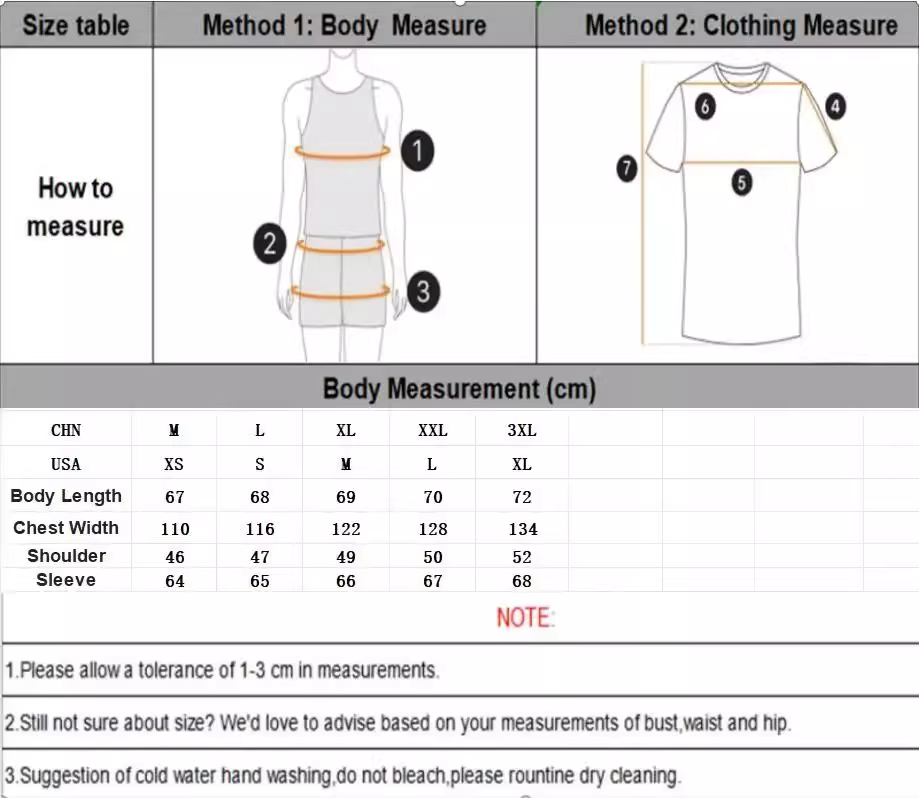 | Size table | Method 1: Body Measure | Method 2: Clothing Measure |
|---|---|---|
| How to measure | 1 2 3 | 6 4 7 5 |

Body Measurement (cm)

| CHN | M | L | XL | XXL | 3XL |
|---|---|---|---|---|---|
| USA | XS | S | M | L | XL |
| Body Length | 67 | 68 | 69 | 70 | 72 |
| Chest Width | 110 | 116 | 122 | 128 | 134 |
| Shoulder | 46 | 47 | 49 | 50 | 52 |
| Sleeve | 64 | 65 | 66 | 67 | 68 |

NOTE:

1.Please allow a tolerance of 1-3 cm in measurements.

2.Still not sure about size? We'd love to advise based on your measurements of bust,waist and hip.

3.Suggestion of cold water hand washing,do not bleach,please rountine dry cleaning.