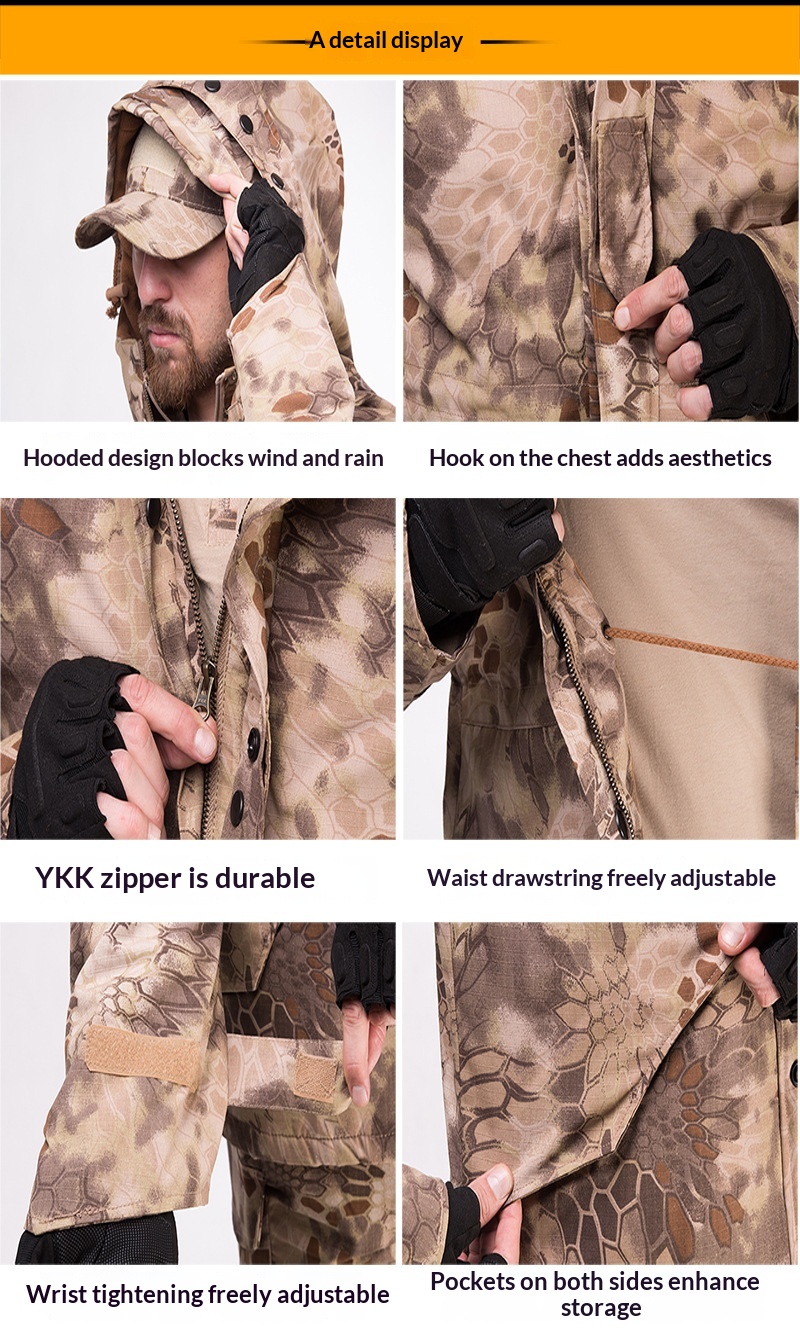 A detail display

Hooded design blocks wind and rain

Hook on the chest adds aesthetics

YKK zipper is durable

Waist drawstring freely adjustable

Wrist tightening freely adjustable

Pockets on both sides enhance storage