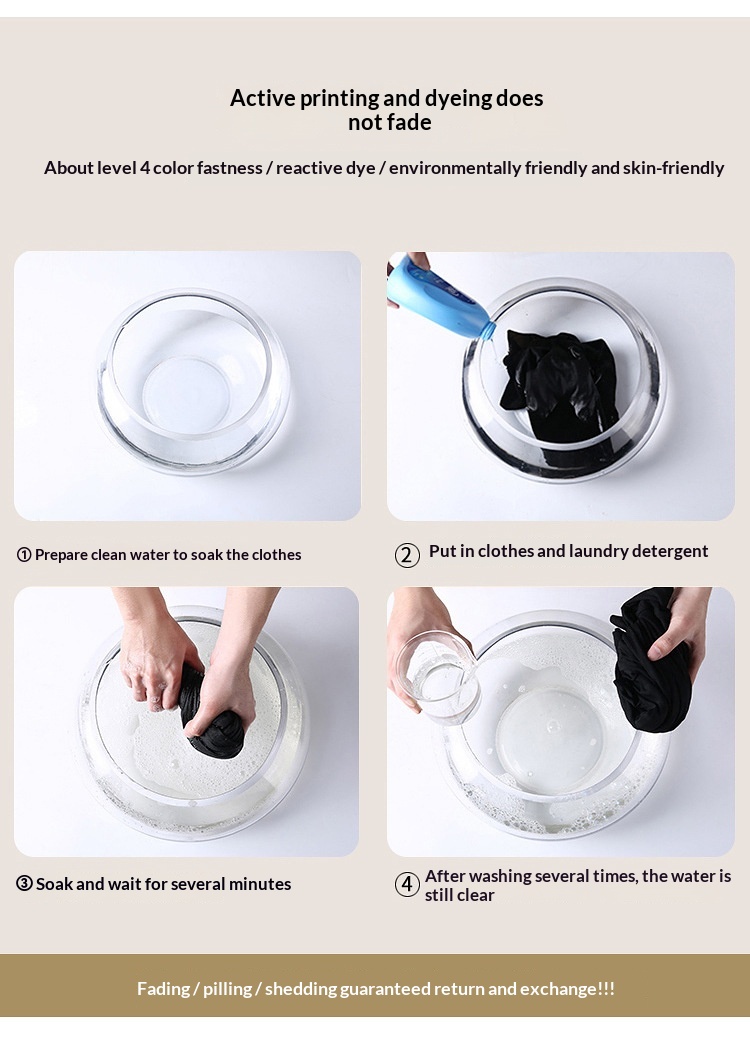 Active printing and dyeing does not fade

About level 4 color fastness / reactive dye / environmentally friendly and skin-friendly

① Prepare clean water to soak the clothes

② Put in clothes and laundry detergent

③ Soak and wait for several minutes

④ After washing several times, the water is still clear

Fading / pilling / shedding guaranteed return and exchange!!!