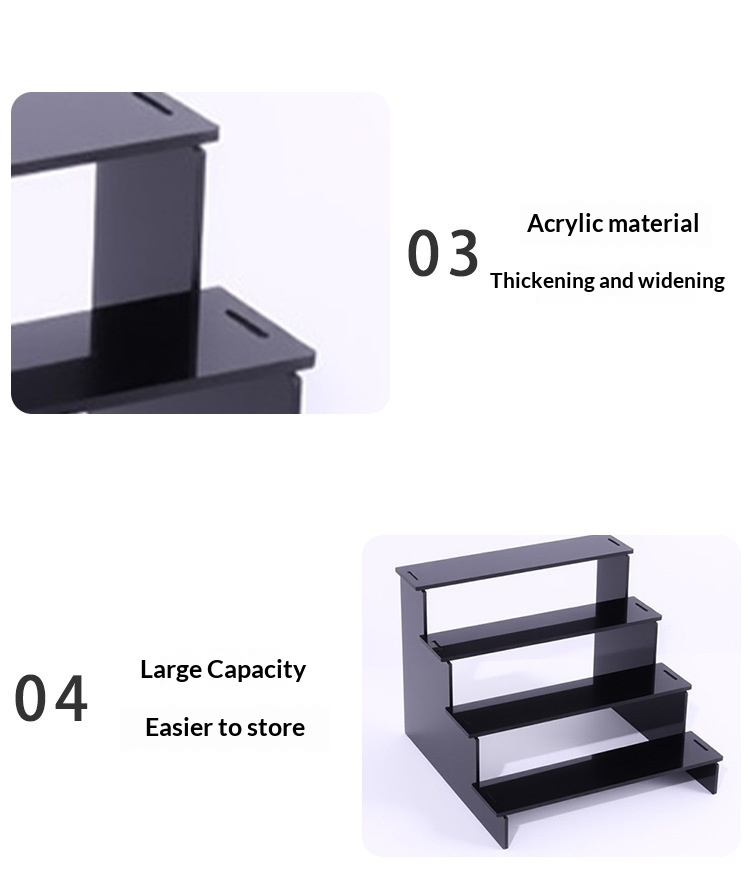 03
Acrylic material
Thickening and widening

04
Large Capacity
Easier to store