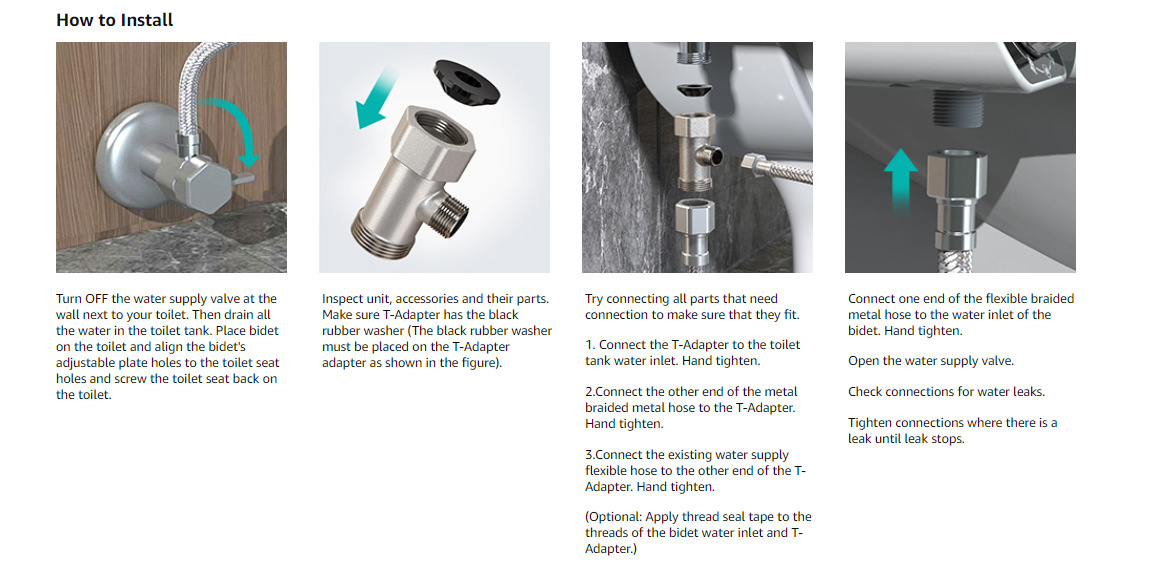 How to Install

Turn OFF the water supply valve at the wall next to your toilet. Then drain all the water in the toilet tank. Place bidet on the toilet and align the bidet's adjustable plate holes to the toilet seat holes and screw the toilet seat back on the toilet.

Inspect unit, accessories and their parts. Make sure T-Adapter has the black rubber washer (The black rubber washer must be placed on the T-Adapter adapter as shown in the figure).

Try connecting all parts that need connection to make sure that they fit.

1. Connect the T-Adapter to the toilet tank water inlet. Hand tighten.

2.Connect the other end of the metal braided metal hose to the T-Adapter. Hand tighten.

3.Connect the existing water supply flexible hose to the other end of the T-Adapter. Hand tighten.

(Optional: Apply thread seal tape to the threads of the bidet water inlet and T-Adapter.)

Connect one end of the flexible braided metal hose to the water inlet of the bidet. Hand tighten.

Open the water supply valve.

Check connections for water leaks.

Tighten connections where there is a leak until leak stops.