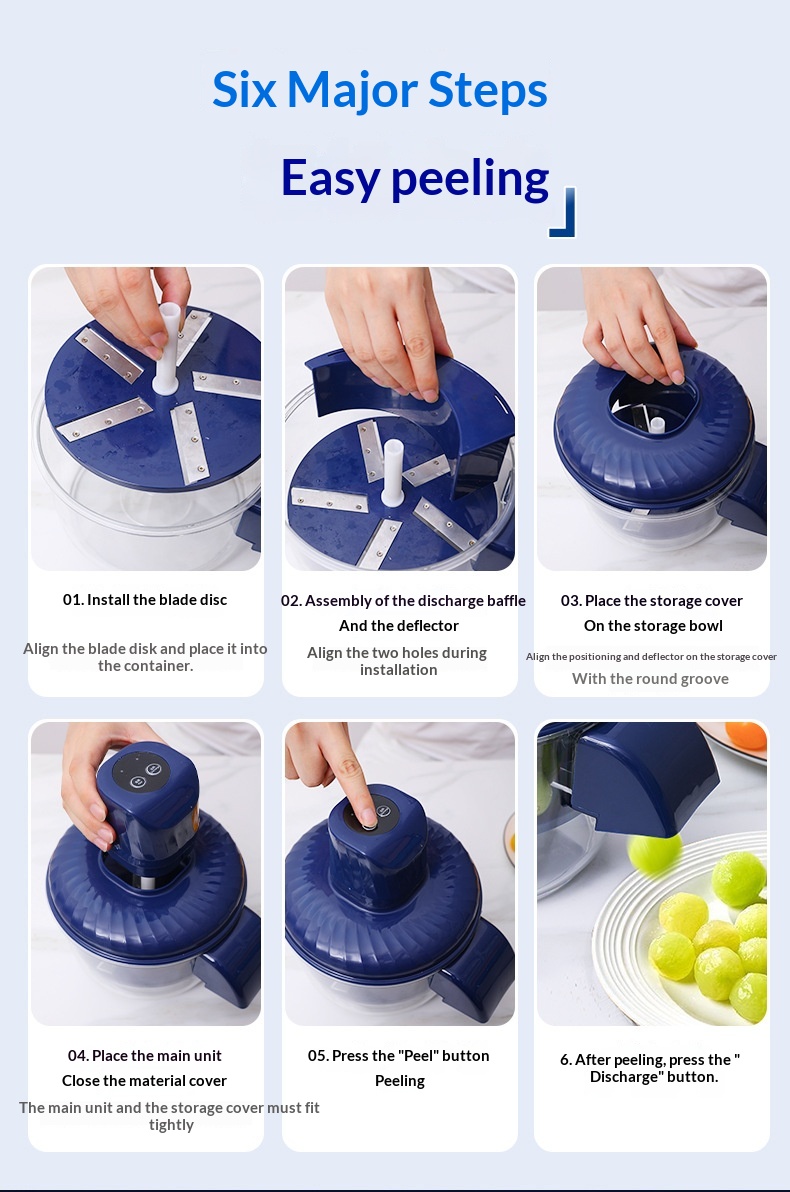 Six Major Steps

Easy peeling

01. Install the blade disc

Align the blade disk and place it into the container.

02. Assembly of the discharge baffle And the deflector

Align the two holes during installation

03. Place the storage cover On the storage bowl

Align the positioning and deflector on the storage cover

With the round groove

04. Place the main unit Close the material cover

The main unit and the storage cover must fit tightly

05. Press the "Peel" button Peeling

6. After peeling, press the " Discharge" button.