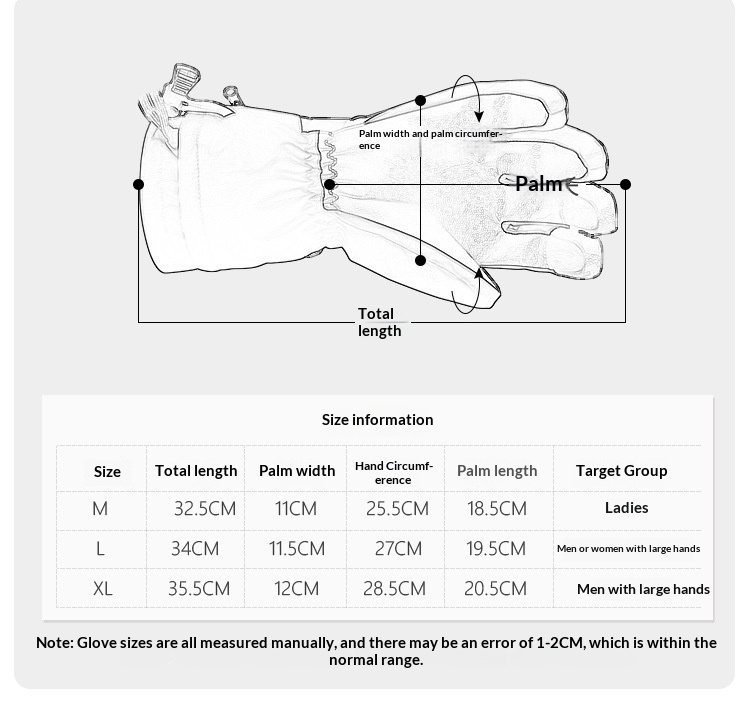 Palm width and palm circumference

Palm

Total length

Size information

| Size | Total length | Palm width | Hand Circumference | Palm length | Target Group |
|---|---|---|---|---|---|
| M | 32.5CM | 11CM | 25.5CM | 18.5CM | Ladies |
| L | 34CM | 11.5CM | 27CM | 19.5CM | Men or women with large hands |
| XL | 35.5CM | 12CM | 28.5CM | 20.5CM | Men with large hands |

Note: Glove sizes are all measured manually, and there may be an error of 1-2CM, which is within the normal range.