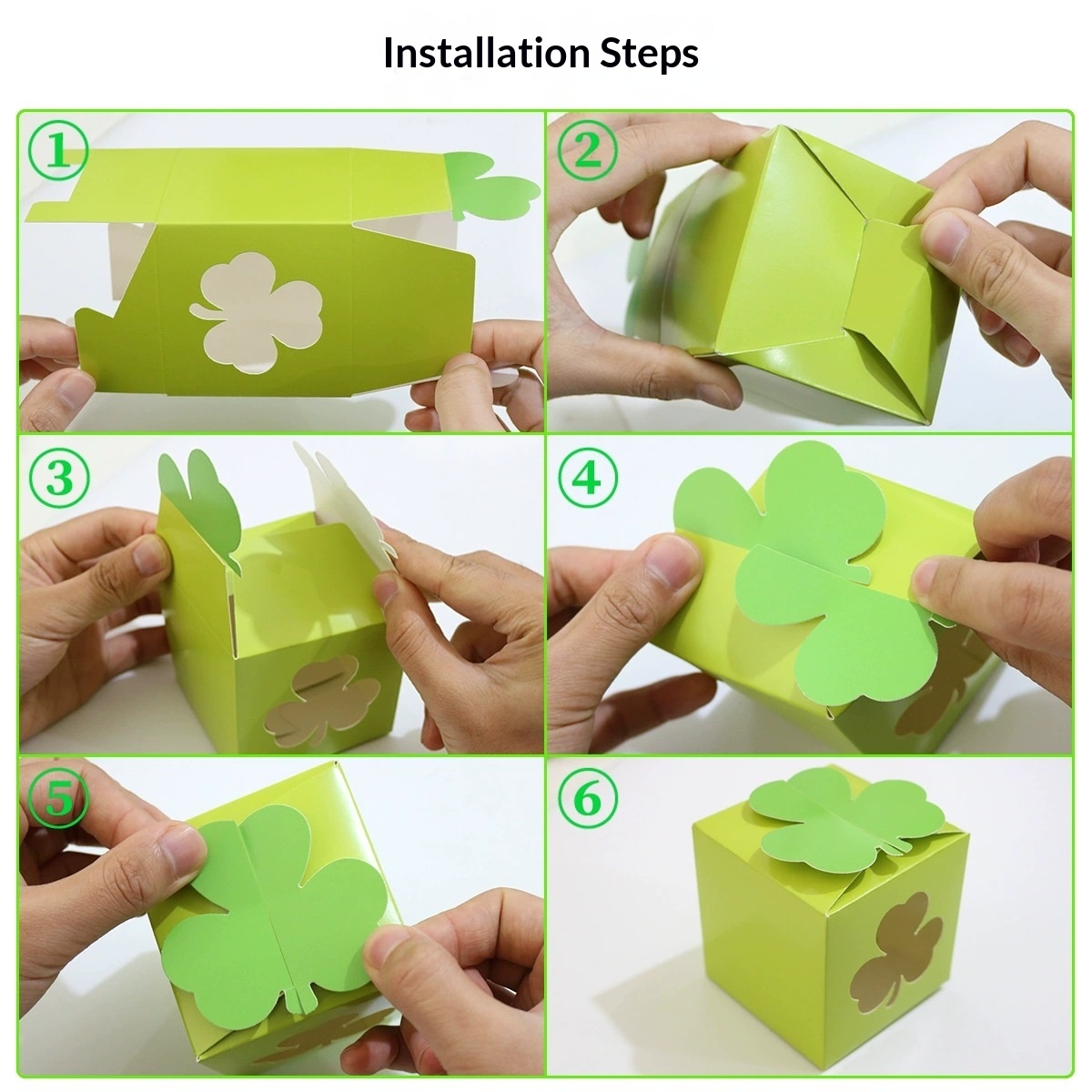 Installation Steps

①

②

③

④

⑤

⑥