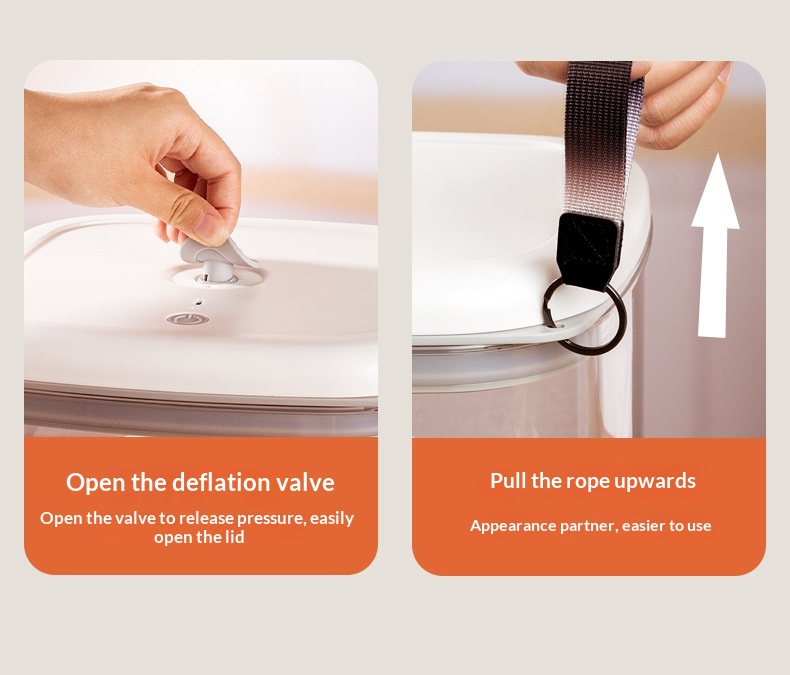 Open the deflation valve

Open the valve to release pressure, easily open the lid

Pull the rope upwards

Appearance partner, easier to use