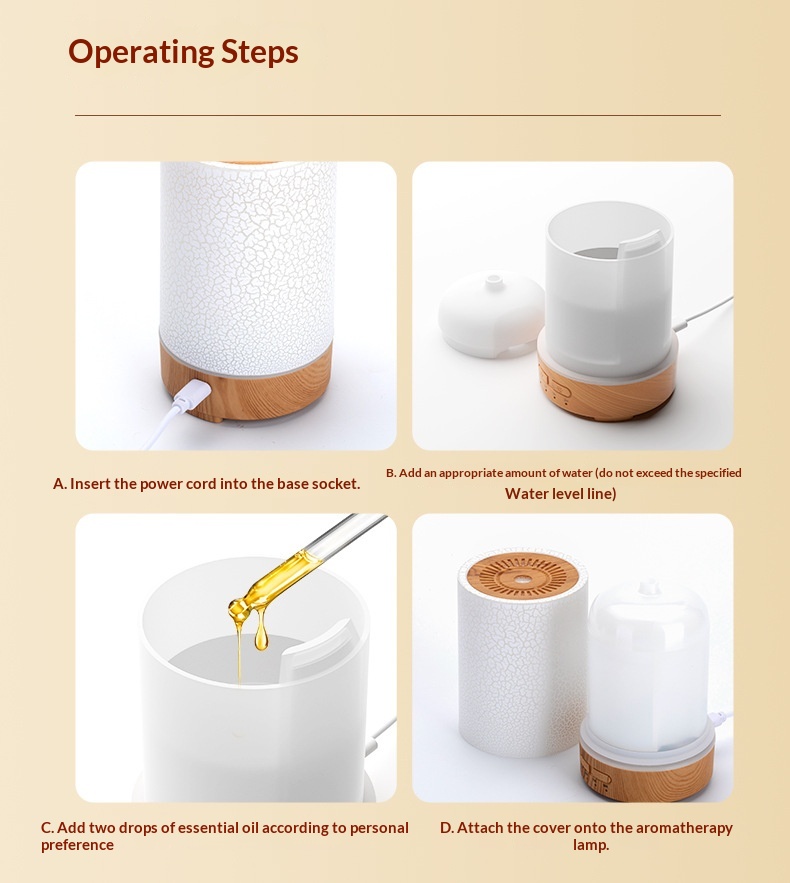 Operating Steps

A. Insert the power cord into the base socket.

B. Add an appropriate amount of water (do not exceed the specified Water level line)

C. Add two drops of essential oil according to personal preference

D. Attach the cover onto the aromatherapy lamp.