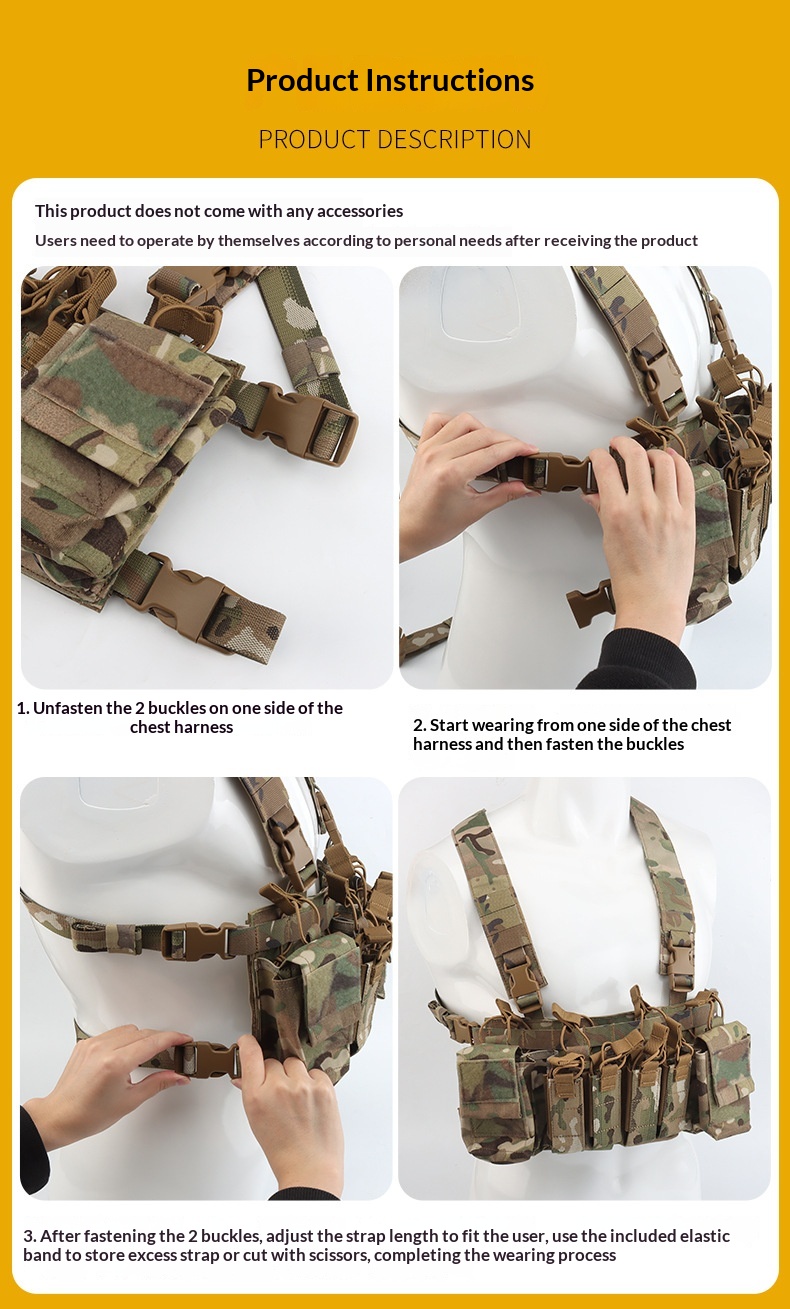 Product Instructions

PRODUCT DESCRIPTION

This product does not come with any accessories

Users need to operate by themselves according to personal needs after receiving the product

1. Unfasten the 2 buckles on one side of the chest harness

2. Start wearing from one side of the chest harness and then fasten the buckles

3. After fastening the 2 buckles, adjust the strap length to fit the user, use the included elastic band to store excess strap or cut with scissors, completing the wearing process