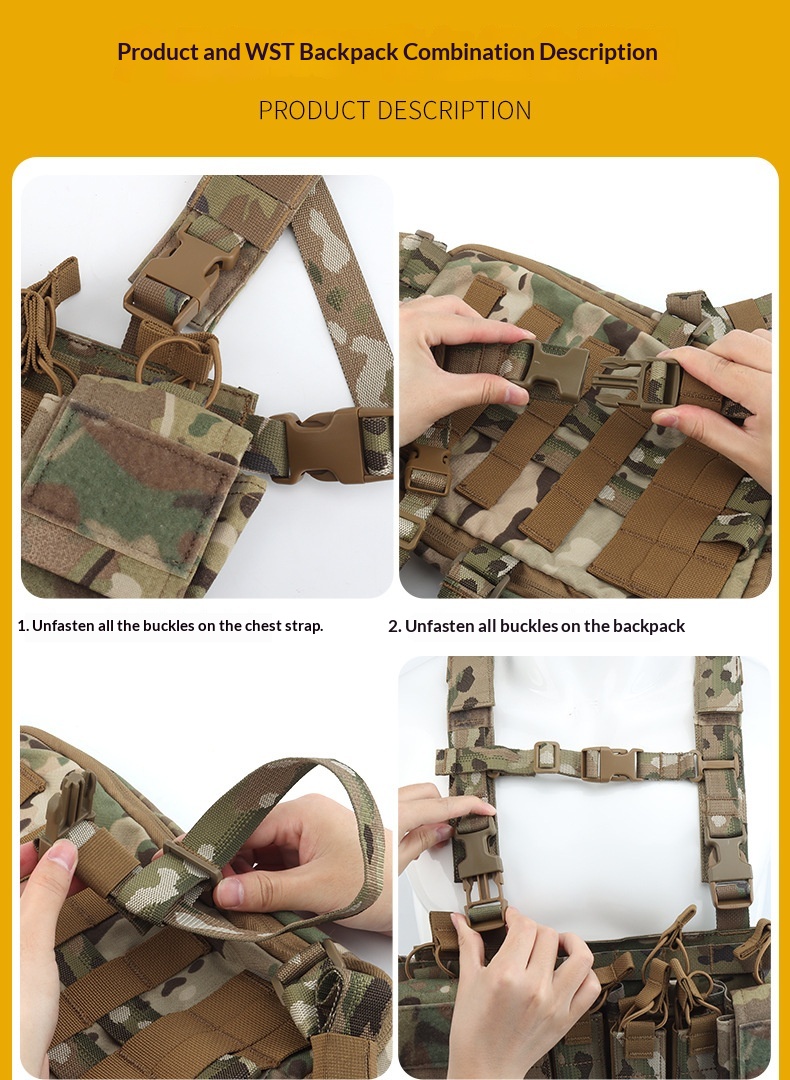 Product and WST Backpack Combination Description

PRODUCT DESCRIPTION

1. Unfasten all the buckles on the chest strap.

2. Unfasten all buckles on the backpack