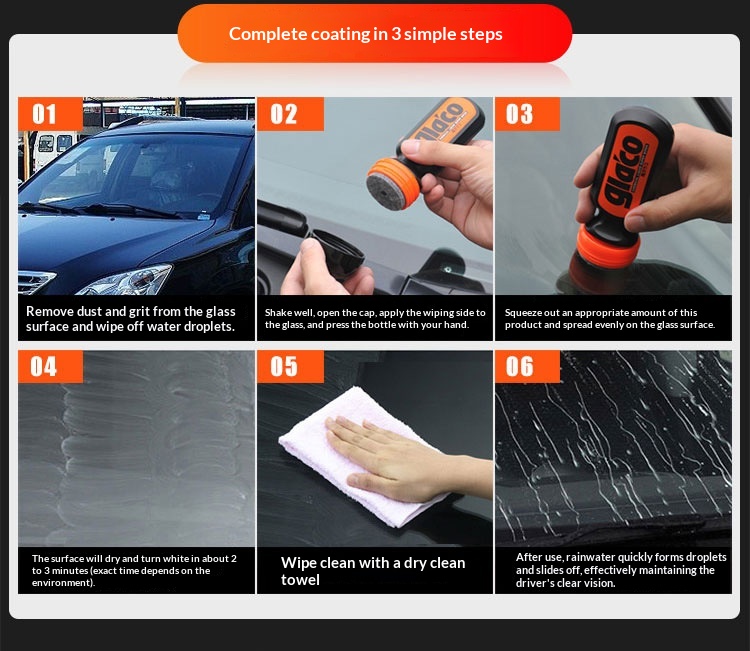 Complete coating in 3 simple steps

01

Remove dust and grit from the glass surface and wipe off water droplets.

02

glaco

Shake well, open the cap, apply the wiping side to the glass, and press the bottle with your hand.

03

glaco

Squeeze out an appropriate amount of this product and spread evenly on the glass surface.

04

The surface will dry and turn white in about 2 to 3 minutes (exact time depends on the environment).

05

Wipe clean with a dry clean towel

06

After use, rainwater quickly forms droplets and slides off, effectively maintaining the driver's clear vision.