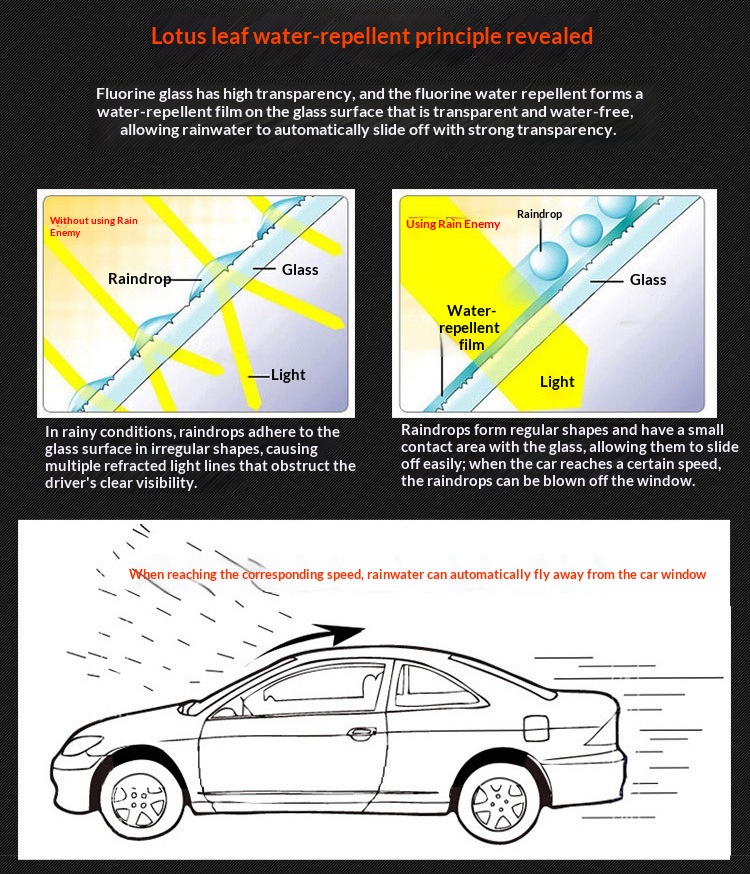 Lotus leaf water-repellent principle revealed

Fluorine glass has high transparency, and the fluorine water repellent forms a water-repellent film on the glass surface that is transparent and water-free, allowing rainwater to automatically slide off with strong transparency.

Without using Rain Enemy

Raindrop

Glass

Light

In rainy conditions, raindrops adhere to the glass surface in irregular shapes, causing multiple refracted light lines that obstruct the driver's clear visibility.

Using Rain Enemy

Raindrop

Glass

Water-repellent film

Light

Raindrops form regular shapes and have a small contact area with the glass, allowing them to slide off easily; when the car reaches a certain speed, the raindrops can be blown off the window.

When reaching the corresponding speed, rainwater can automatically fly away from the car window