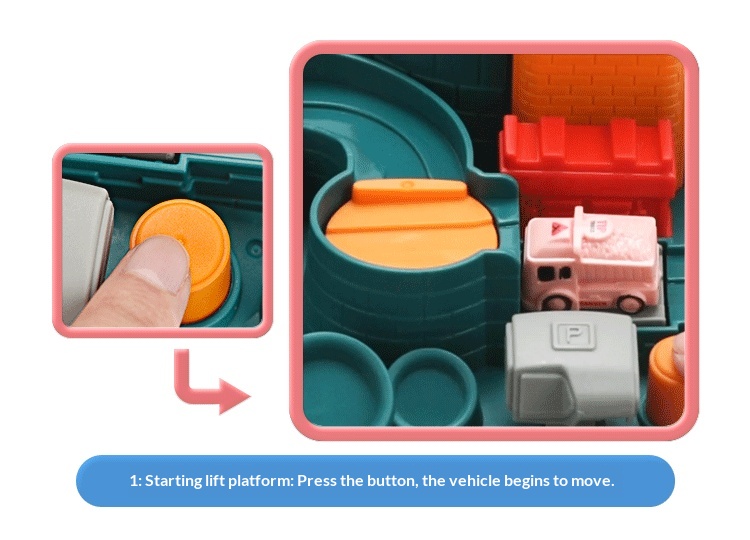 P

1: Starting lift platform: Press the button, the vehicle begins to move.