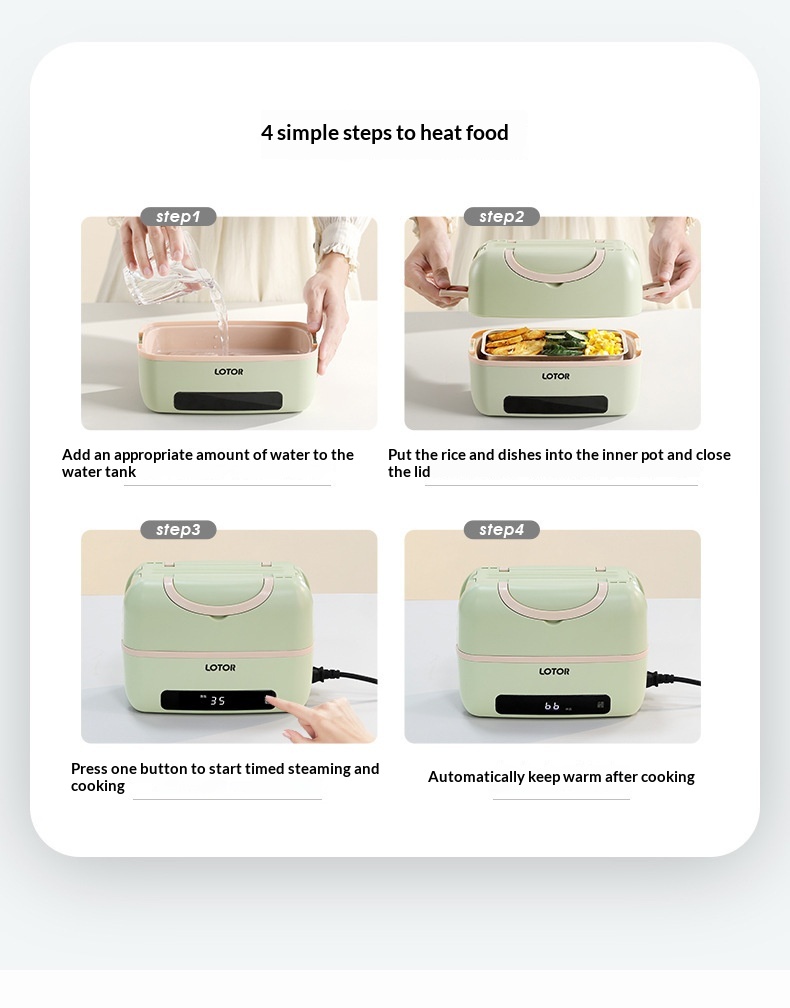 4 simple steps to heat food

step1

LOTOR

Add an appropriate amount of water to the water tank

step2

LOTOR

Put the rice and dishes into the inner pot and close the lid

step3

LOTOR

35

Press one button to start timed steaming and cooking

step4

LOTOR

bb

Automatically keep warm after cooking