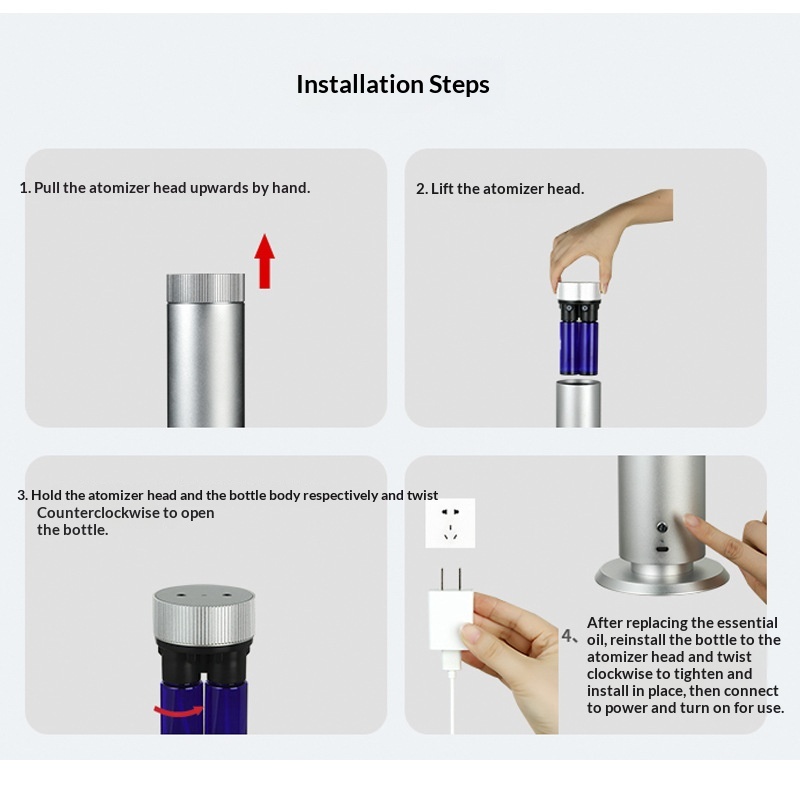 Installation Steps

1. Pull the atomizer head upwards by hand.

2. Lift the atomizer head.

3. Hold the atomizer head and the bottle body respectively and twist Counterclockwise to open the bottle.

4. After replacing the essential oil, reinstall the bottle to the atomizer head and twist clockwise to tighten and install in place, then connect to power and turn on for use.