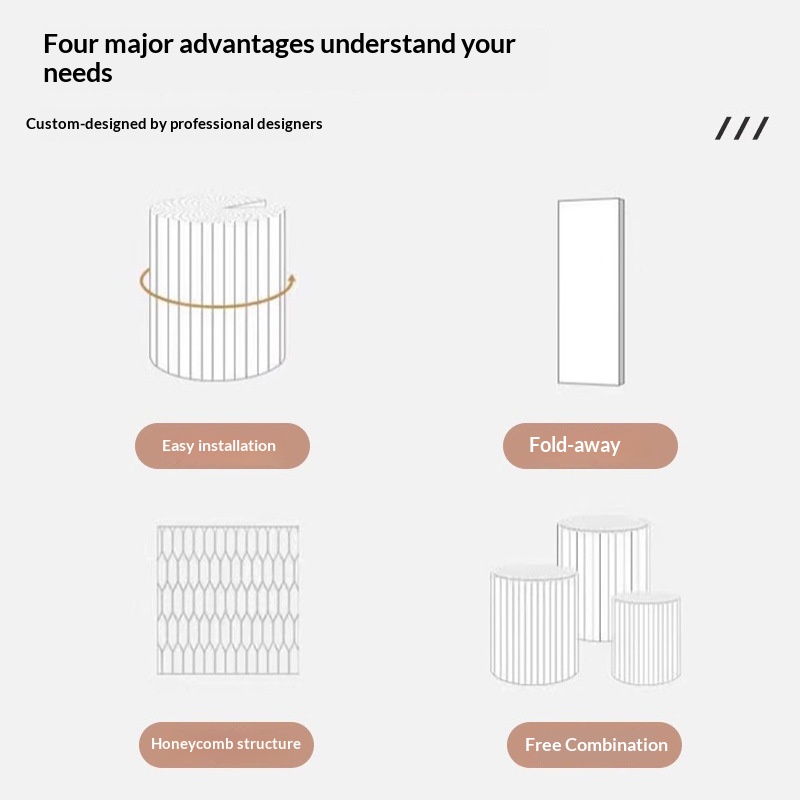 Four major advantages understand your needs

Custom-designed by professional designers

///

Easy installation

Fold-away

Honeycomb structure

Free Combination