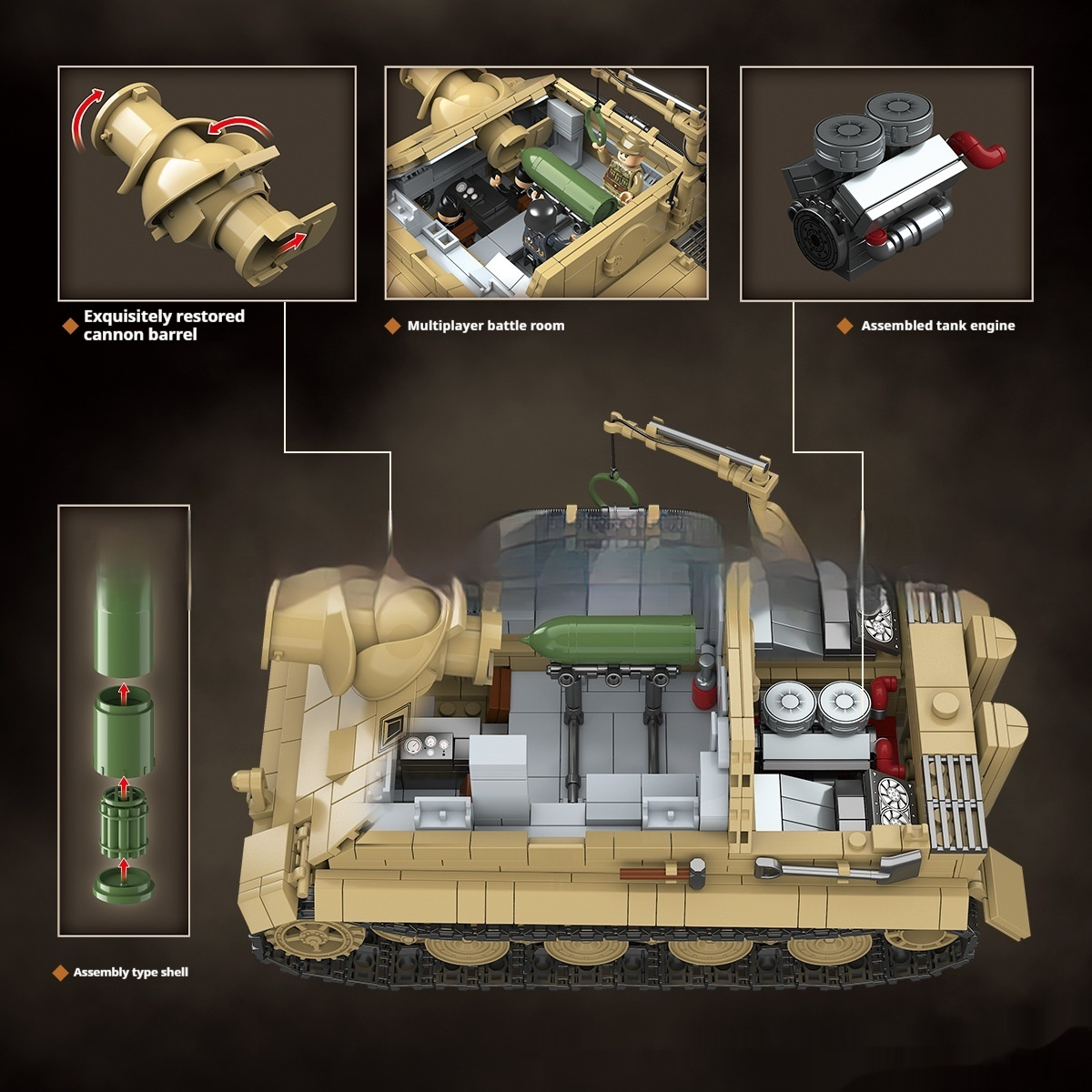 Exquisitely restored cannon barrel

Multiplayer battle room

Assembled tank engine

Assembly type shell