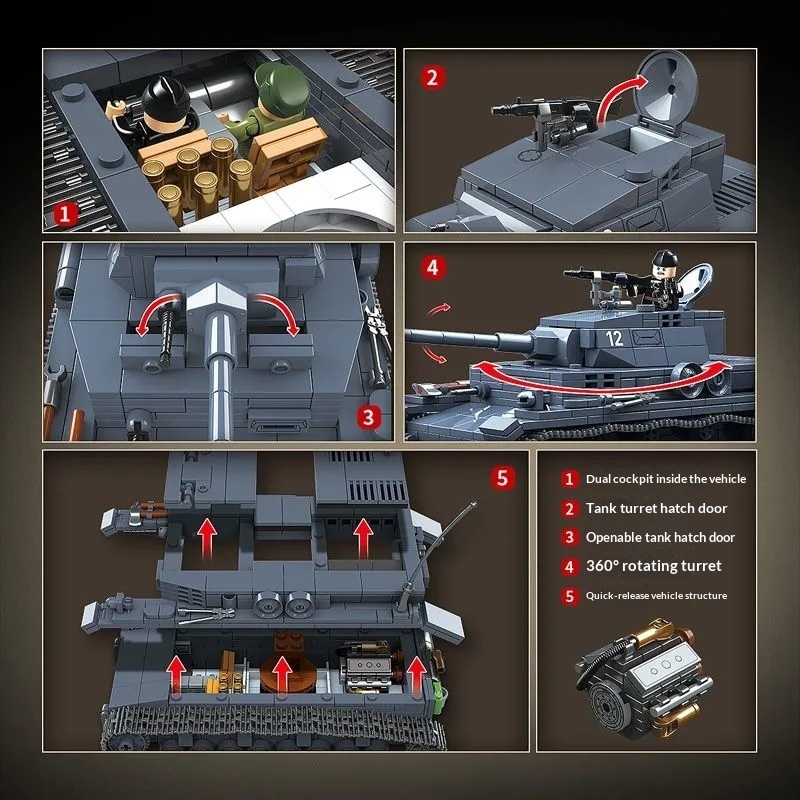 1

2

3

4

12

5

1 Dual cockpit inside the vehicle
2 Tank turret hatch door
3 Openable tank hatch door
4 360° rotating turret
5 Quick-release vehicle structure